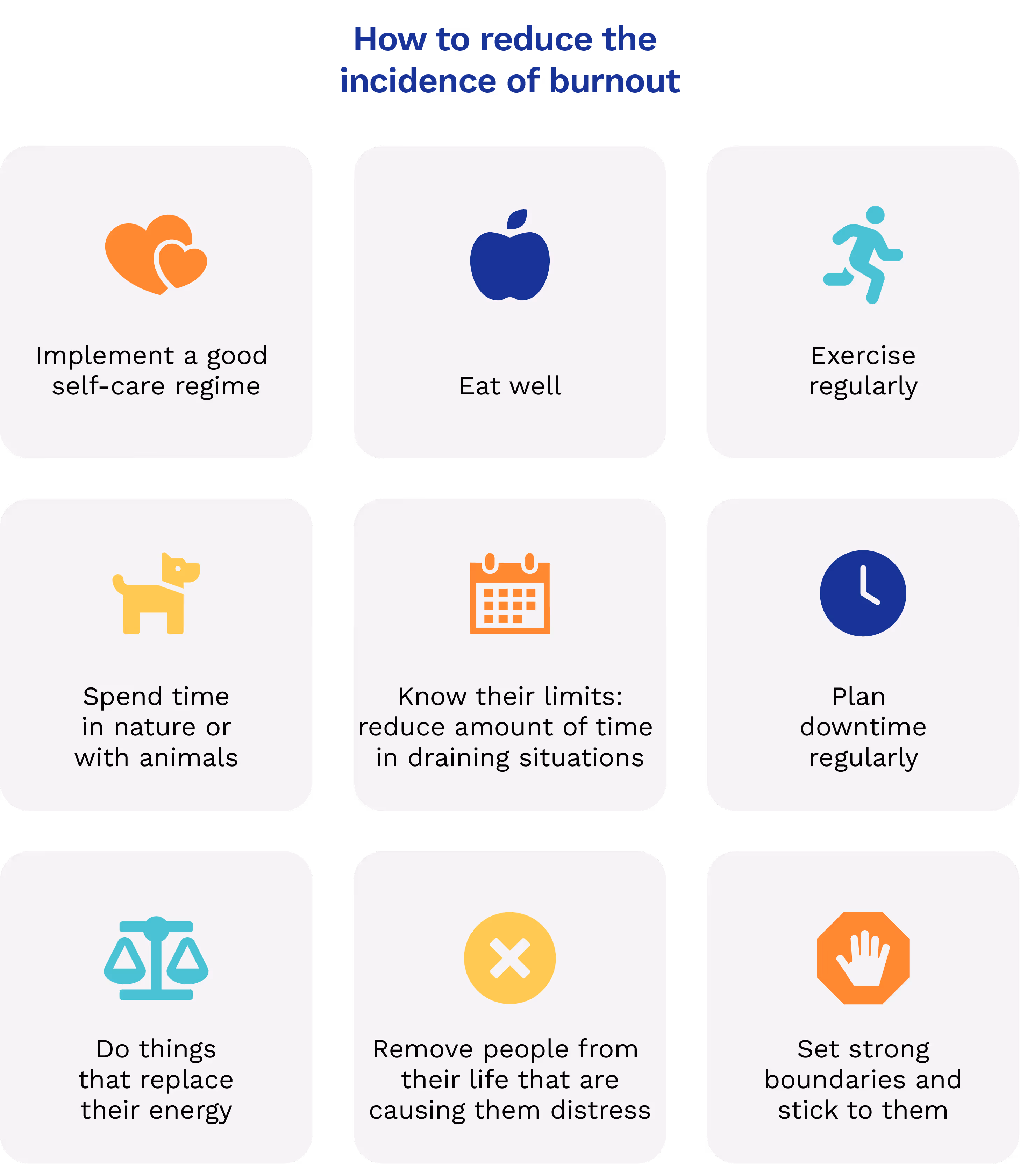 How to reduce the incidence of burnout

Implement a good self-care regime

Eat well

Exercise regularly

Spend time in nature or with animals

Know their limits: reduce amount of time in draining situations

Plan downtime regularly

Do things that replace their energy

Remove people from their life that are causing them distress

Set strong boundaries and stick to them