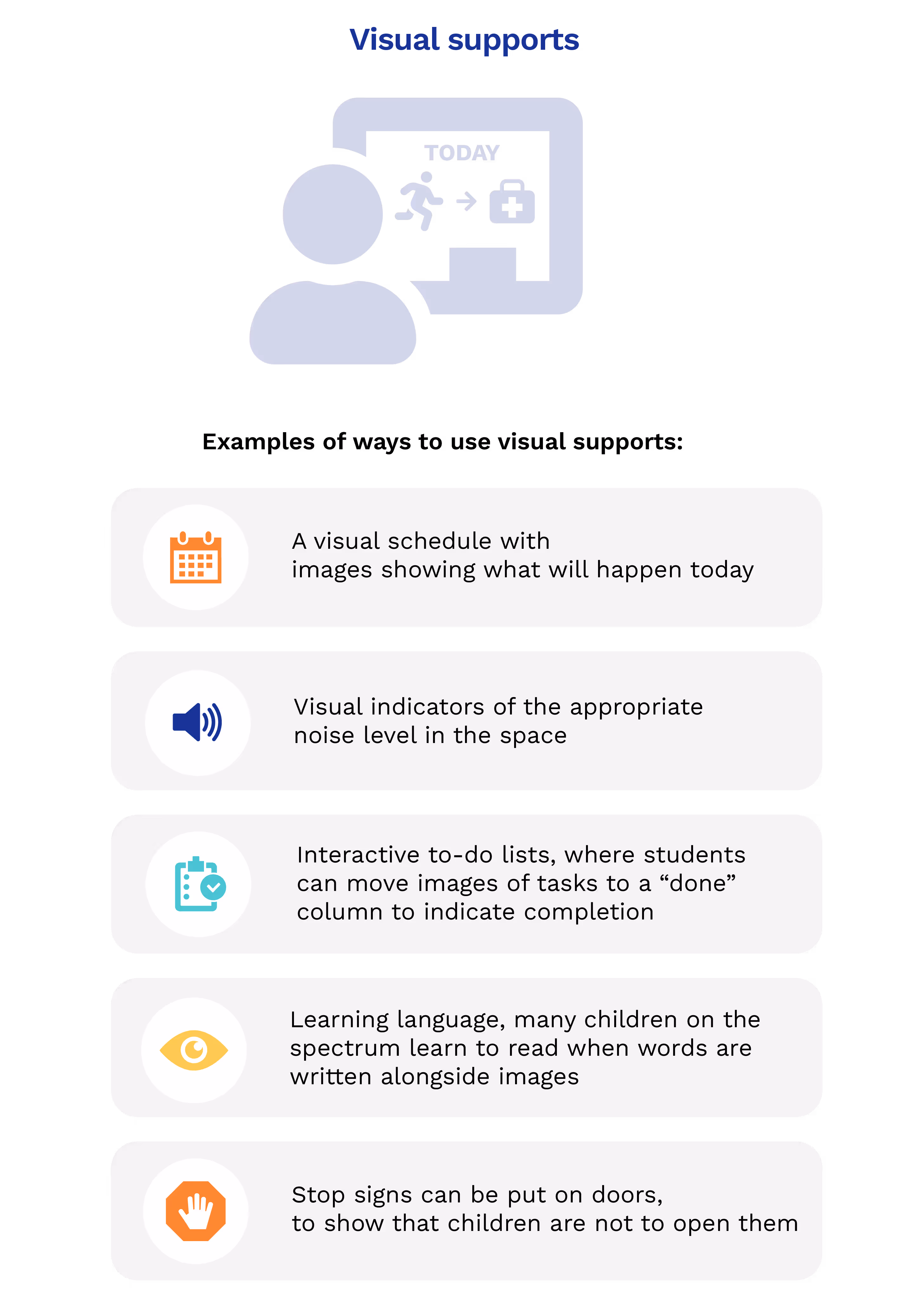 Visual supports

TODAY

Examples of ways to use visual supports:

A visual schedule with images showing what will happen today

Visual indicators of the appropriate noise level in the space

Interactive to-do lists, where students can move images of tasks to a “done” column to indicate completion

Learning language, many children on the spectrum learn to read when words are written alongside images

Stop signs can be put on doors, to show that children are not to open them