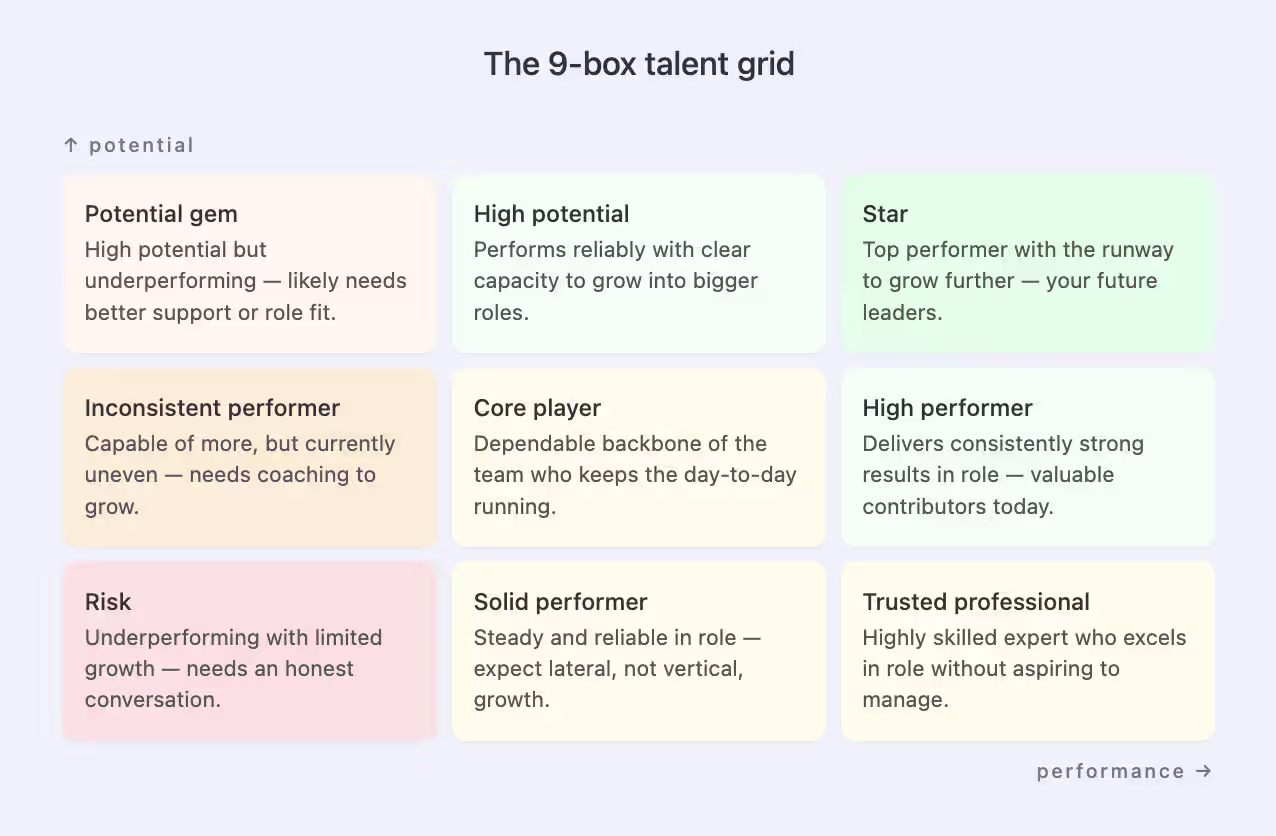 The 9-box talent grid

↑ potential

Potential gem
High potential but underperforming — likely needs better support or role fit.

High potential
Performs reliably with clear capacity to grow into bigger roles.

Star
Top performer with the runway to grow further — your future leaders.

Inconsistent performer
Capable of more, but currently uneven — needs coaching to grow.

Core player
Dependable backbone of the team who keeps the day-to-day running.

High performer
Delivers consistently strong results in role — valuable contributors today.

Risk
Underperforming with limited growth — needs an honest conversation.

Solid performer
Steady and reliable in role — expect lateral, not vertical, growth.

Trusted professional
Highly skilled expert who excels in role without aspiring to manage.

performance →