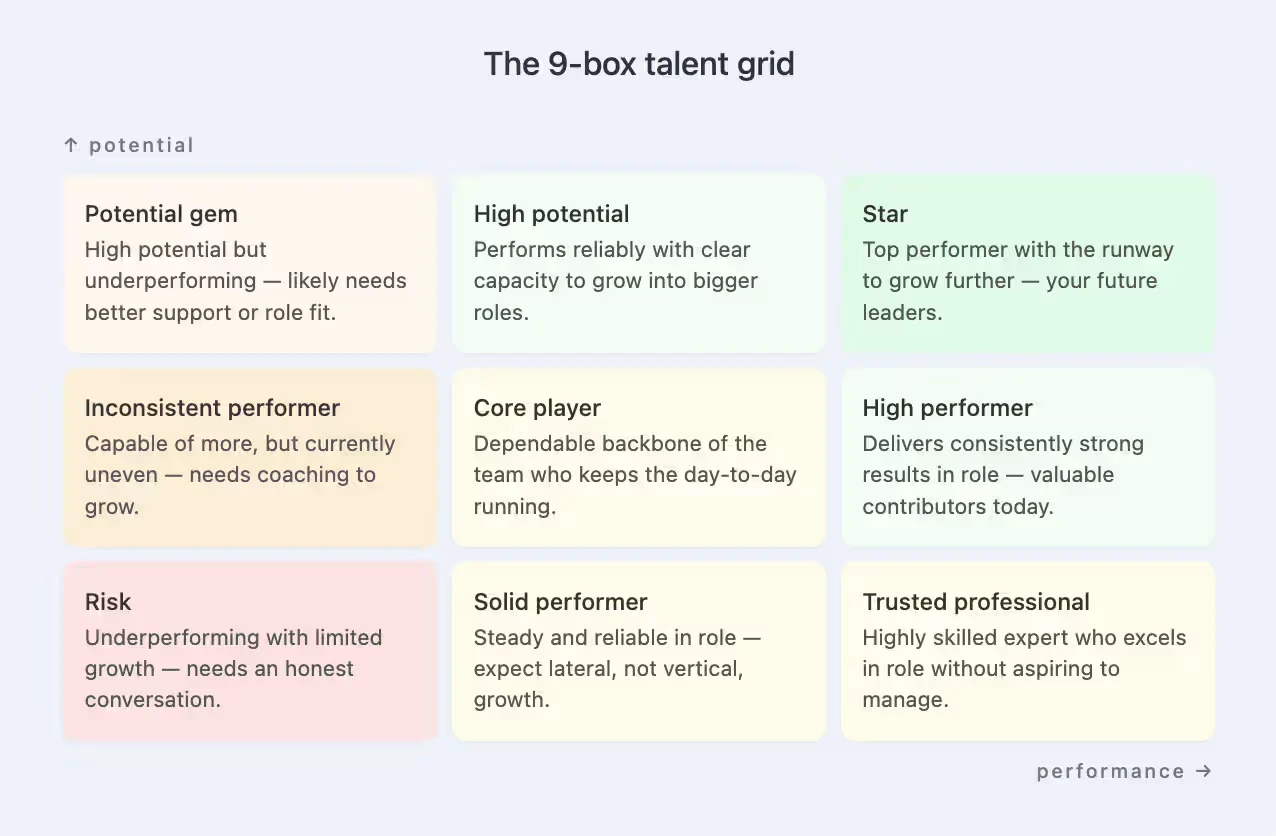 The 9-box talent grid

↑ potential

Potential gem
High potential but underperforming — likely needs better support or role fit.

High potential
Performs reliably with clear capacity to grow into bigger roles.

Star
Top performer with the runway to grow further — your future leaders.

Inconsistent performer
Capable of more, but currently uneven — needs coaching to grow.

Core player
Dependable backbone of the team who keeps the day-to-day running.

High performer
Delivers consistently strong results in role — valuable contributors today.

Risk
Underperforming with limited growth — needs an honest conversation.

Solid performer
Steady and reliable in role — expect lateral, not vertical, growth.

Trusted professional
Highly skilled expert who excels in role without aspiring to manage.

performance →