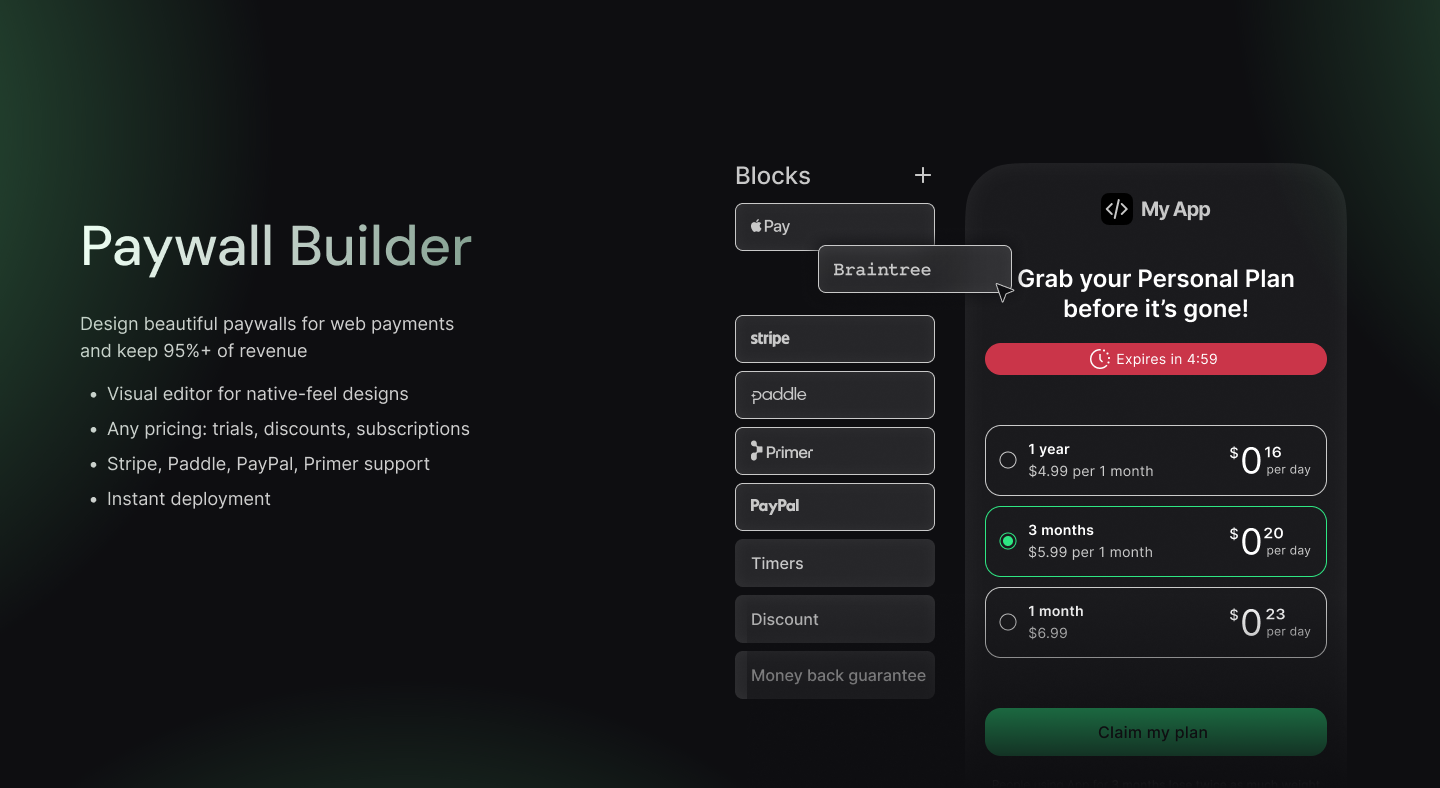 Paywall Builder

Design beautiful paywalls for web payments and keep 95%+ of revenue

• Visual editor for native-feel designs
• Any pricing: trials, discounts, subscriptions
• Stripe, Paddle, PayPal, Primer support
• Instant deployment

Blocks +

Pay

Braintree

stripe

paddle

Primer

PayPal

Timers

Discount

Money back guarantee

My App

Grab your Personal Plan before it's gone!

Expires in 4:59

1 year
$4.99 per 1 month
$0 16 per day

3 months
$5.99 per 1 month
$0 20 per day

1 month
$6.99
$0 23 per day

Claim my plan