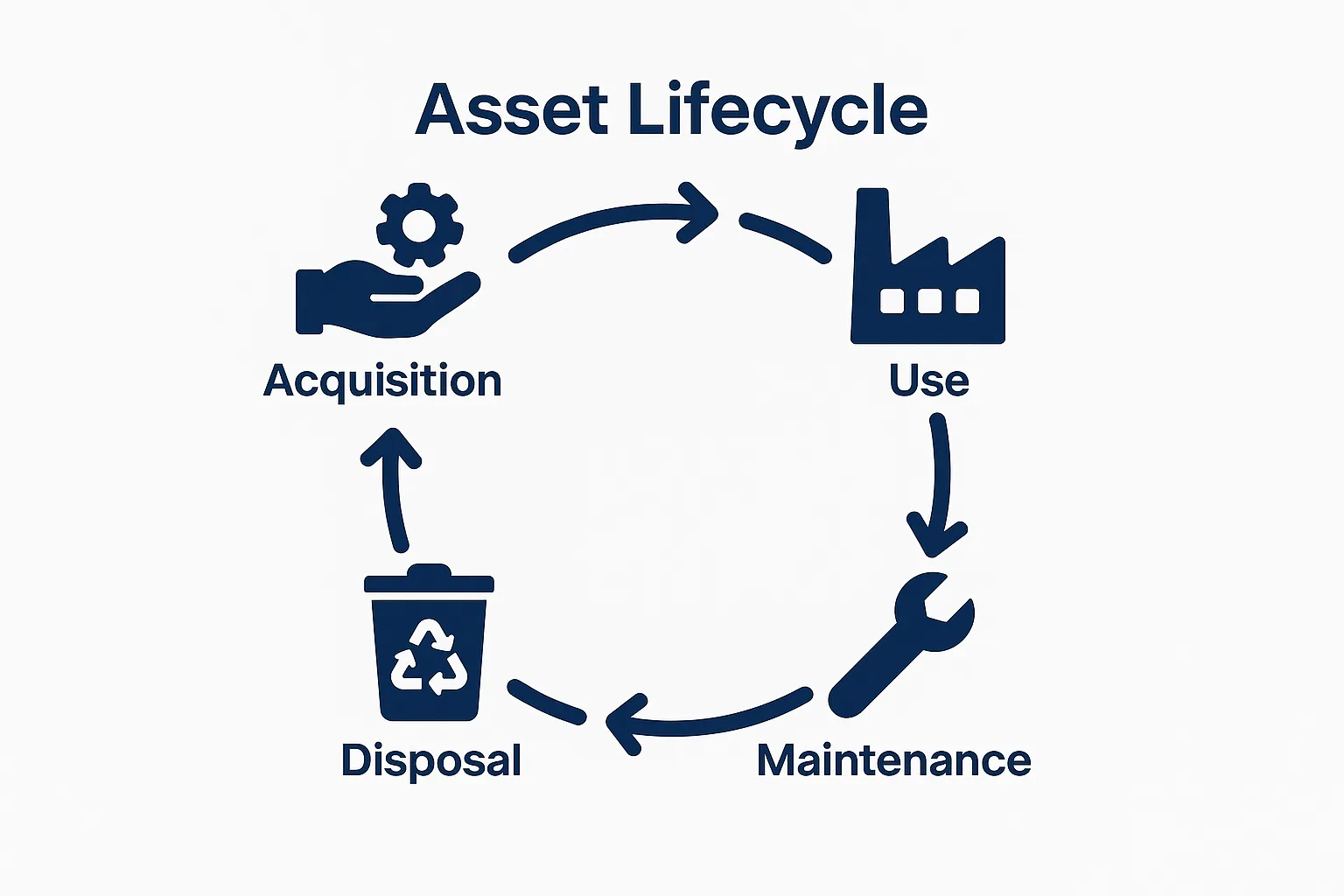 Asset Lifecycle

Acquisition

Use

Maintenance

Disposal