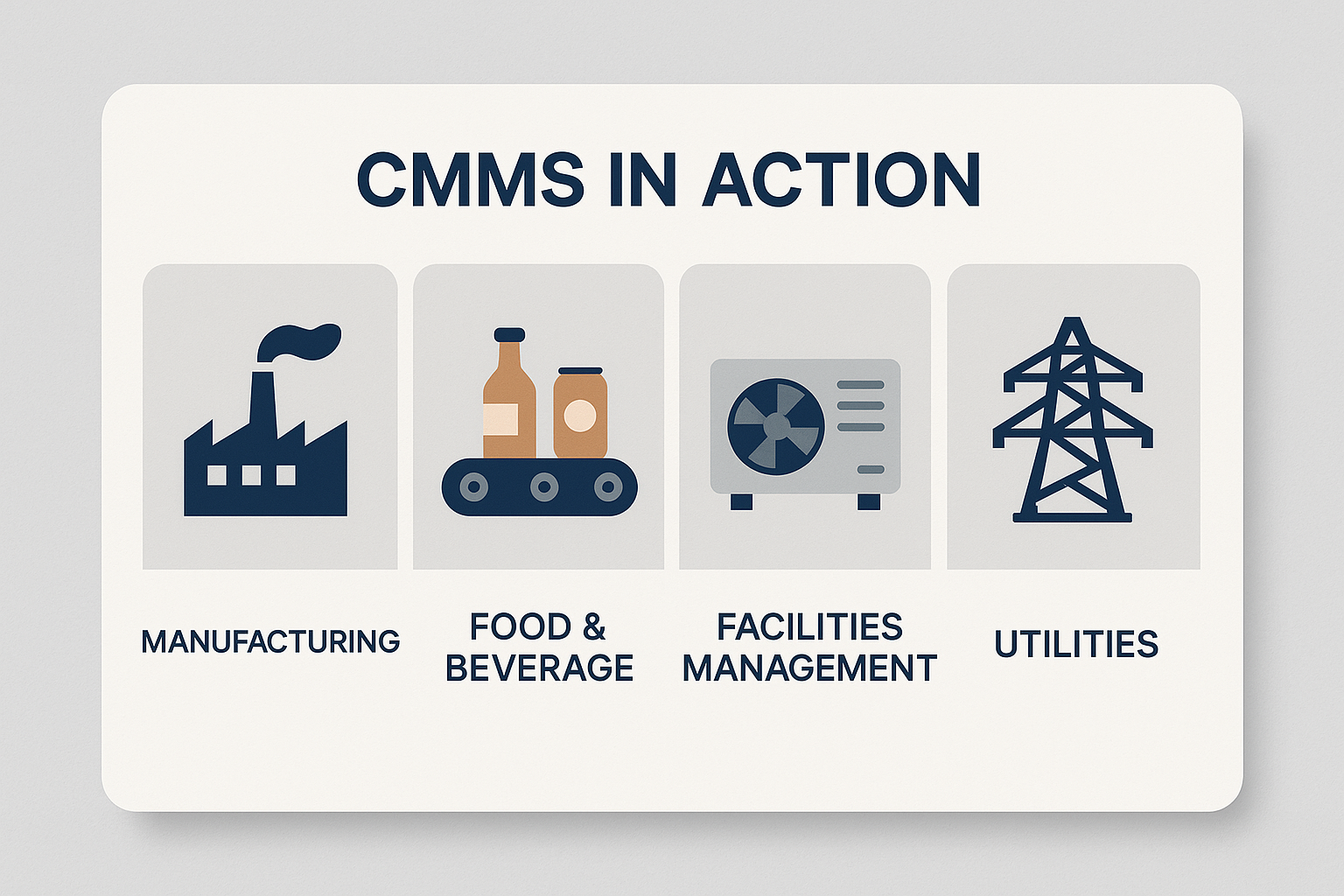 CMMS IN ACTION

MANUFACTURING

FOOD & BEVERAGE

FACILITIES MANAGEMENT

UTILITIES