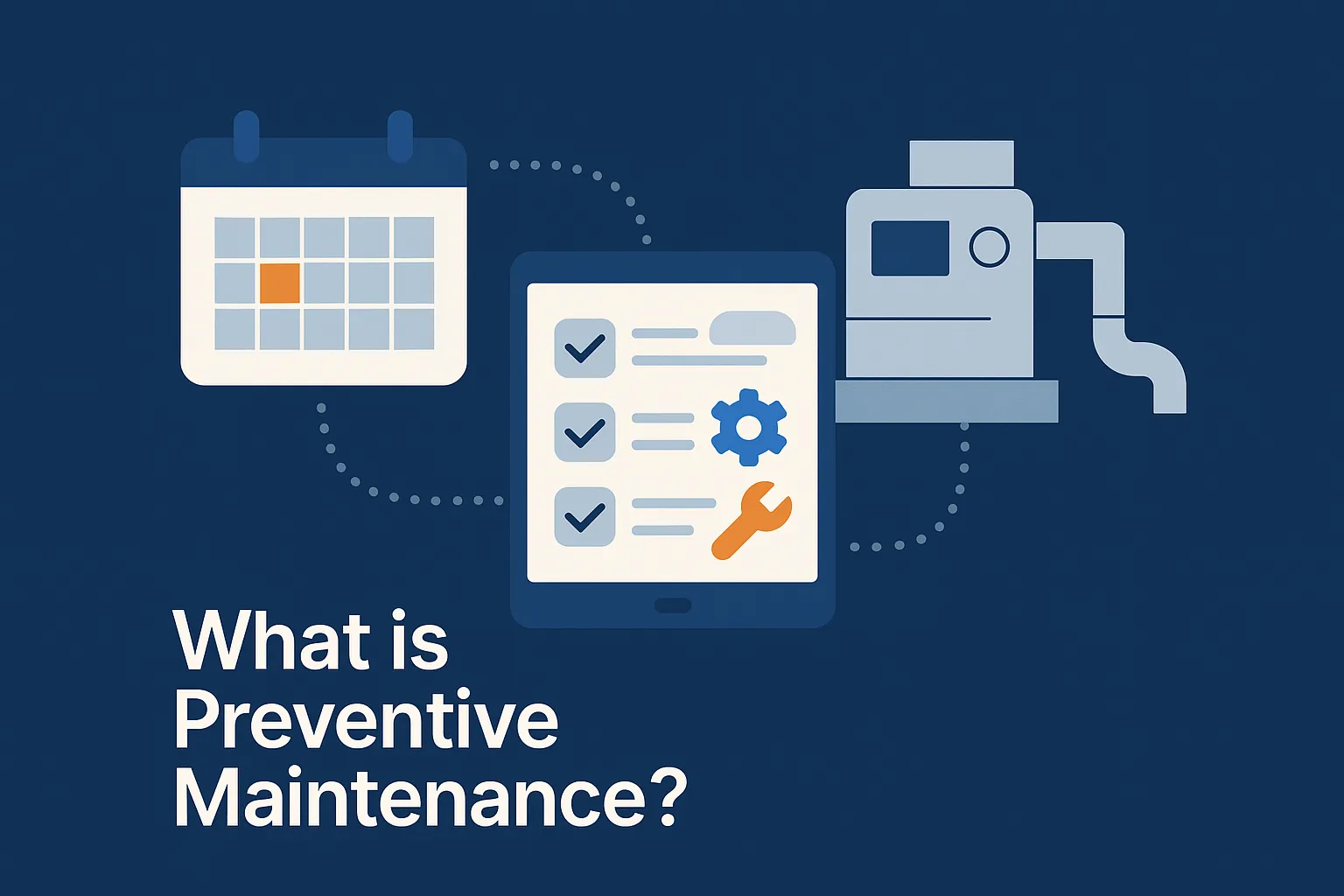 What is Preventive Maintenance?