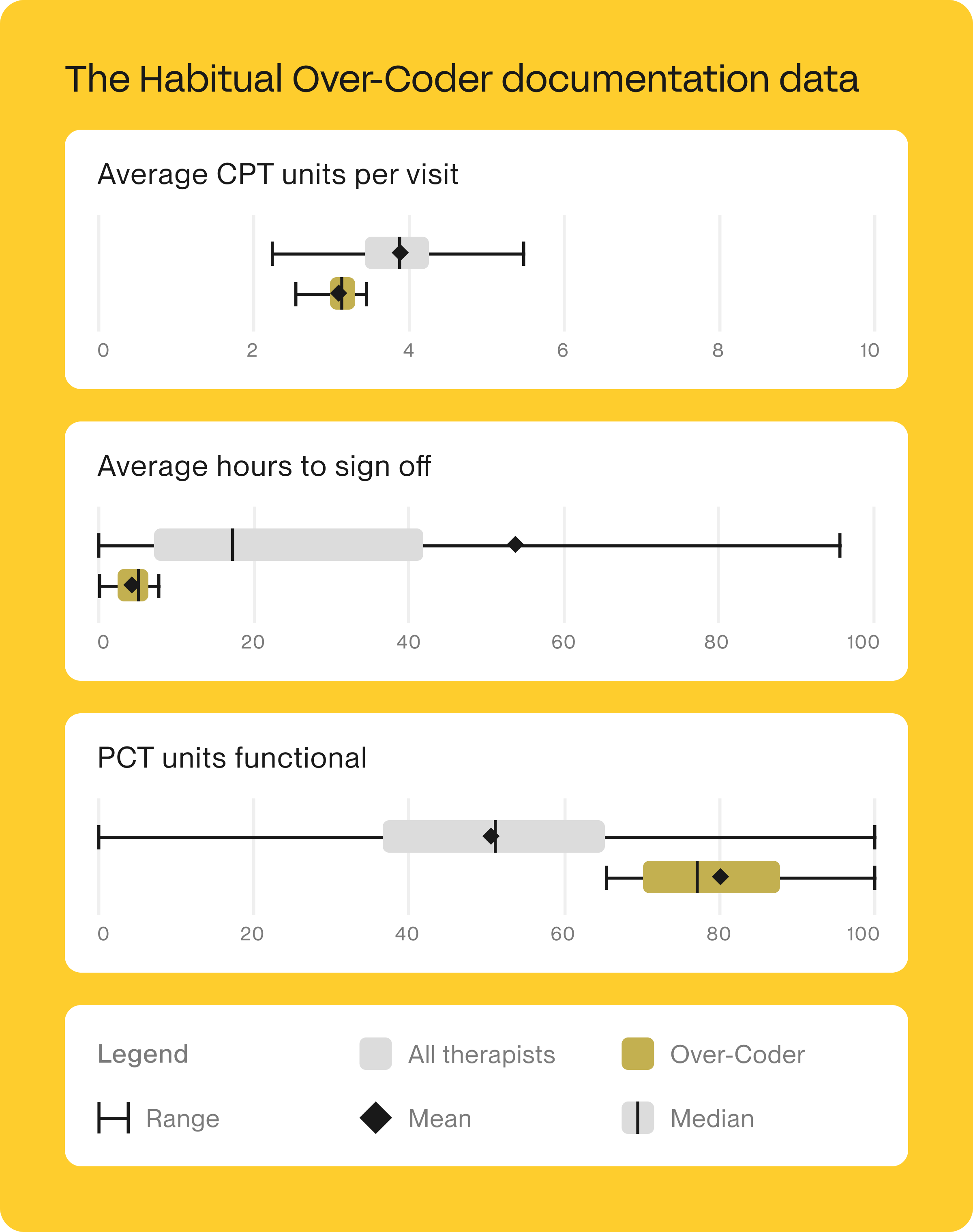 The Habitual Over-Coder documentation data

Average CPT units per visit

0 2 4 6 8 10

Average hours to sign off

0 20 40 60 80 100

PCT units functional

0 20 40 60 80 100

Legend

All therapists

Over-Coder

Range

Mean

Median