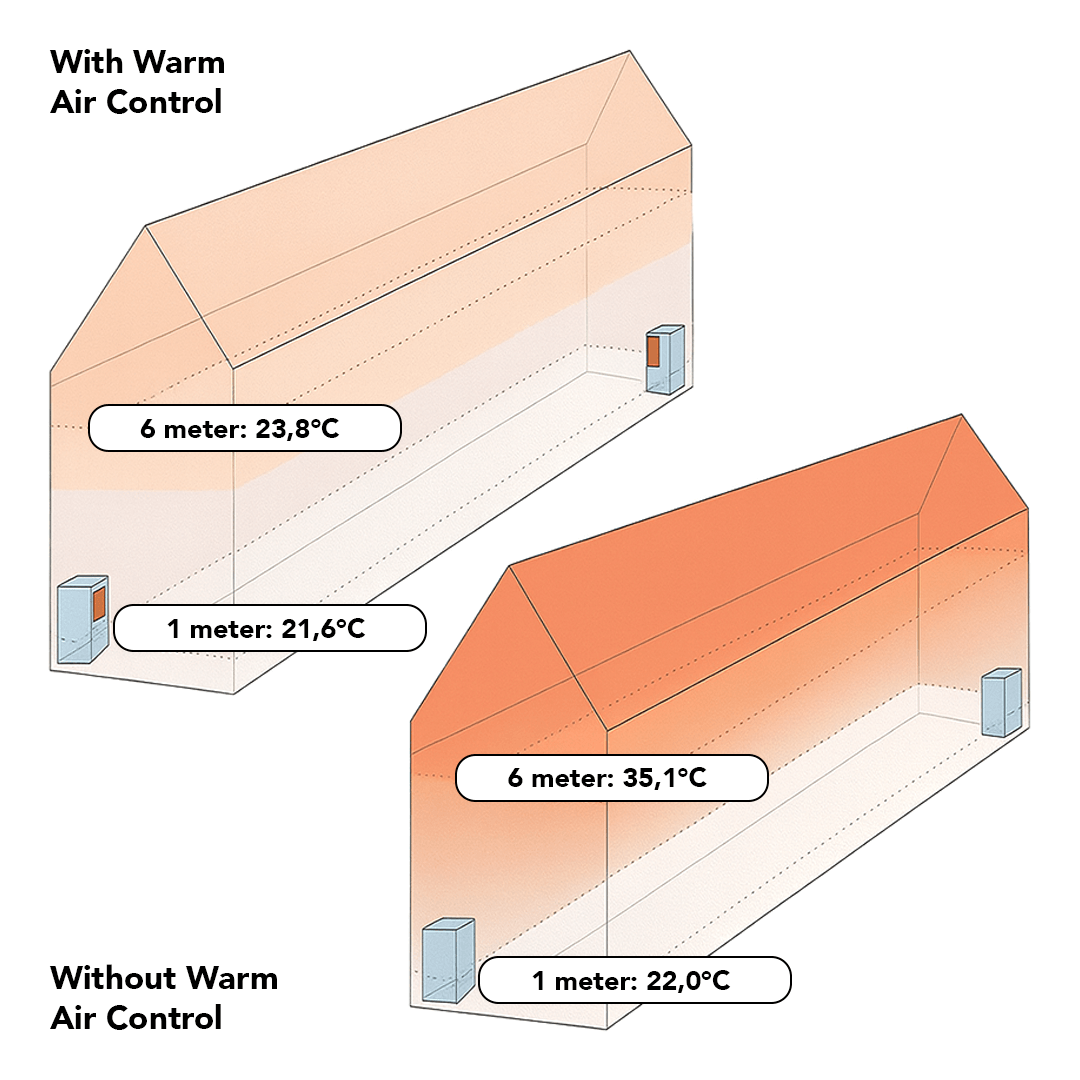 With Warm Air Control

6 meter: 23,8°C

1 meter: 21,6°C

6 meter: 35,1°C

1 meter: 22,0°C

Without Warm Air Control