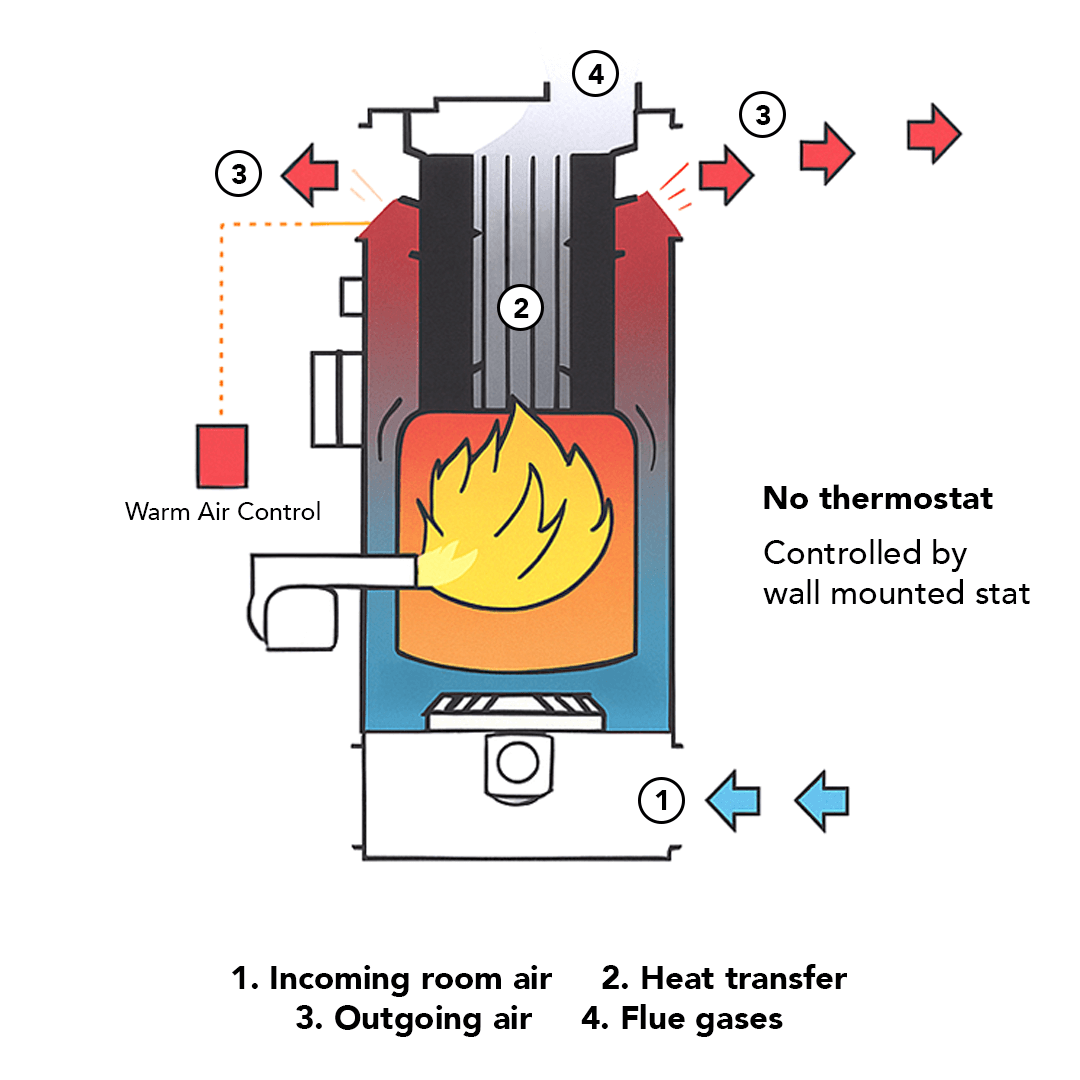 4

3

3

2

Warm Air Control

No thermostat

Controlled by wall mounted stat

1

1. Incoming room air 2. Heat transfer
3. Outgoing air 4. Flue gases