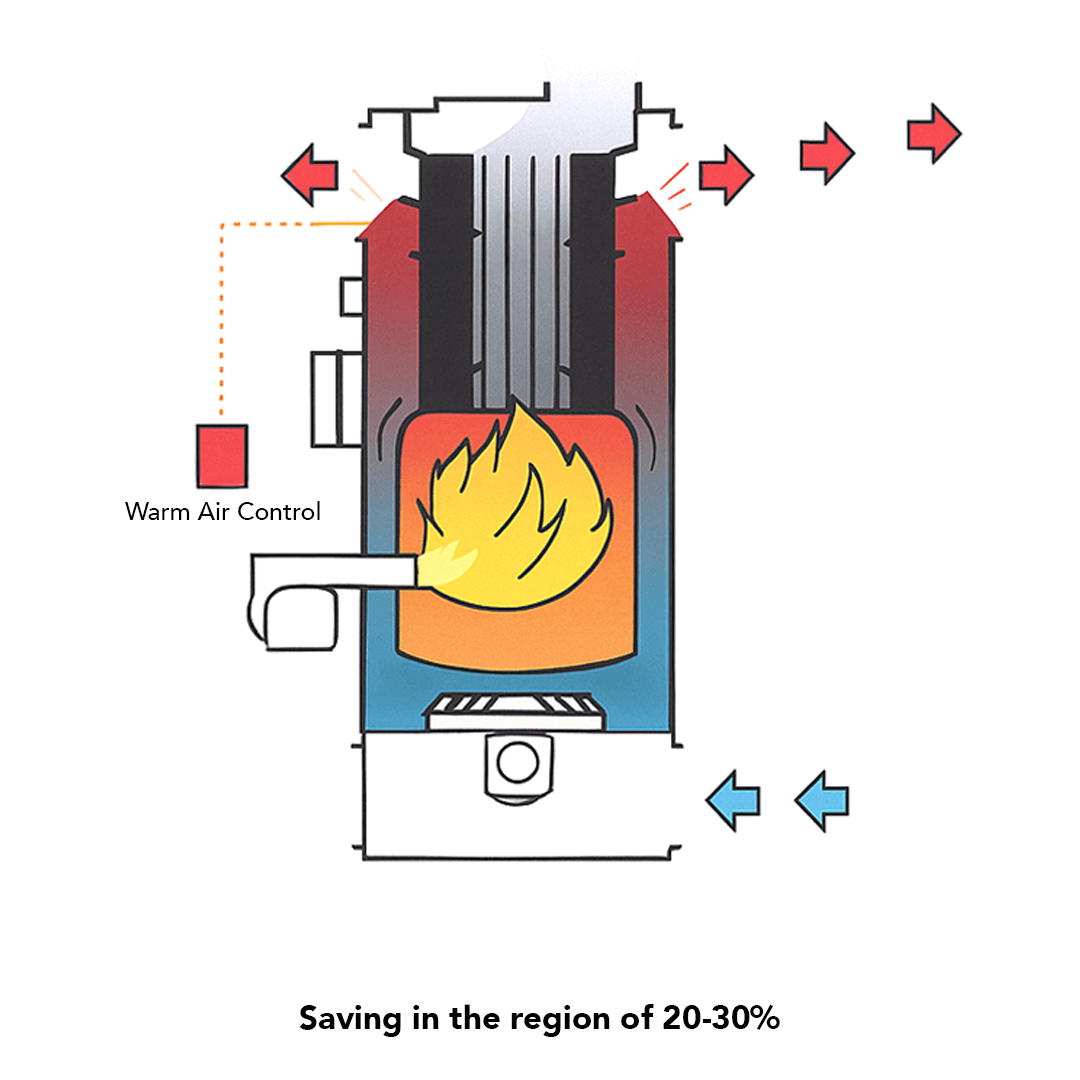 Warm Air Control

Saving in the region of 20-30%