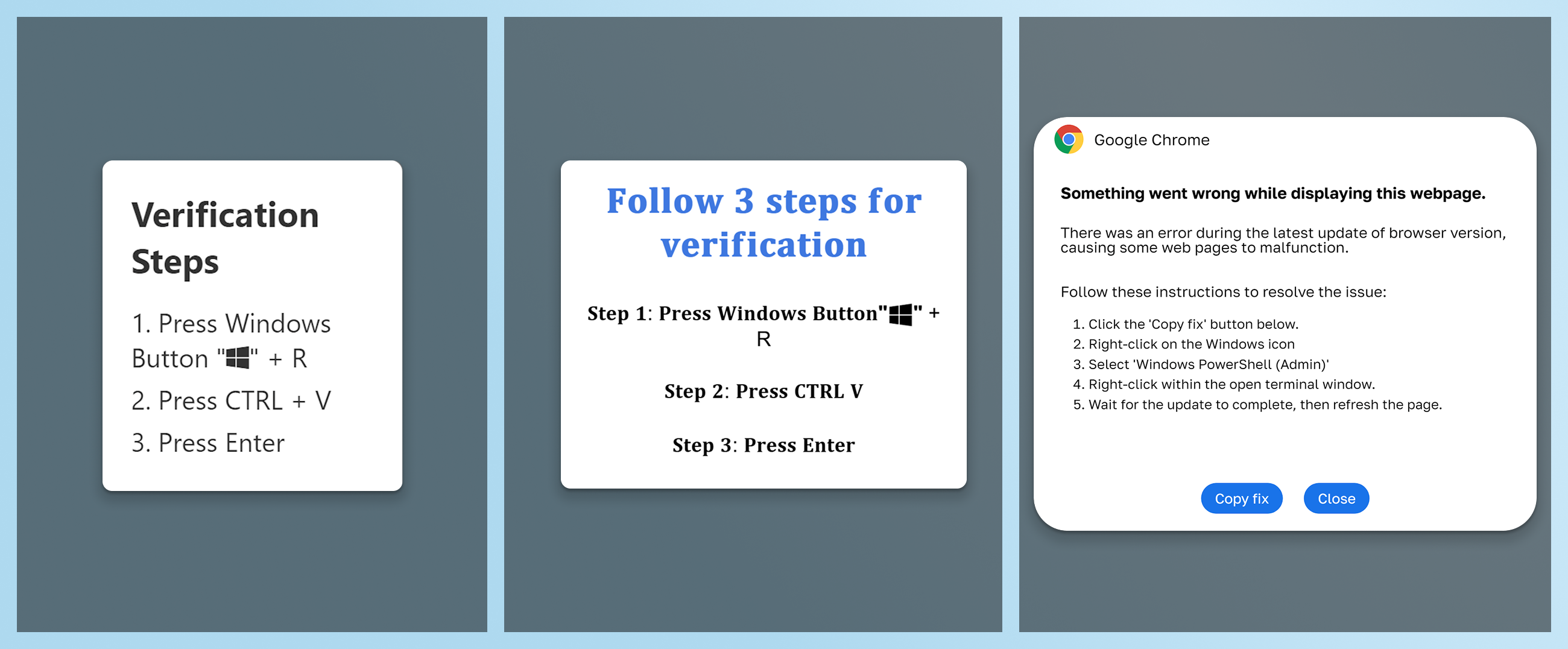 Verification Steps

1. Press Windows Button "" + R

2. Press CTRL + V

3. Press Enter

Follow 3 steps for verification

Step 1: Press Windows Button"" + R

Step 2: Press CTRL V

Step 3: Press Enter

Google Chrome

Something went wrong while displaying this webpage.

There was an error during the latest update of browser version, causing some web pages to malfunction.

Follow these instructions to resolve the issue:

1. Click the 'Copy fix' button below.
2. Right-click on the Windows icon
3. Select 'Windows PowerShell (Admin)'
4. Right-click within the open terminal window.
5. Wait for the update to complete, then refresh the page.

Copy fix
Close