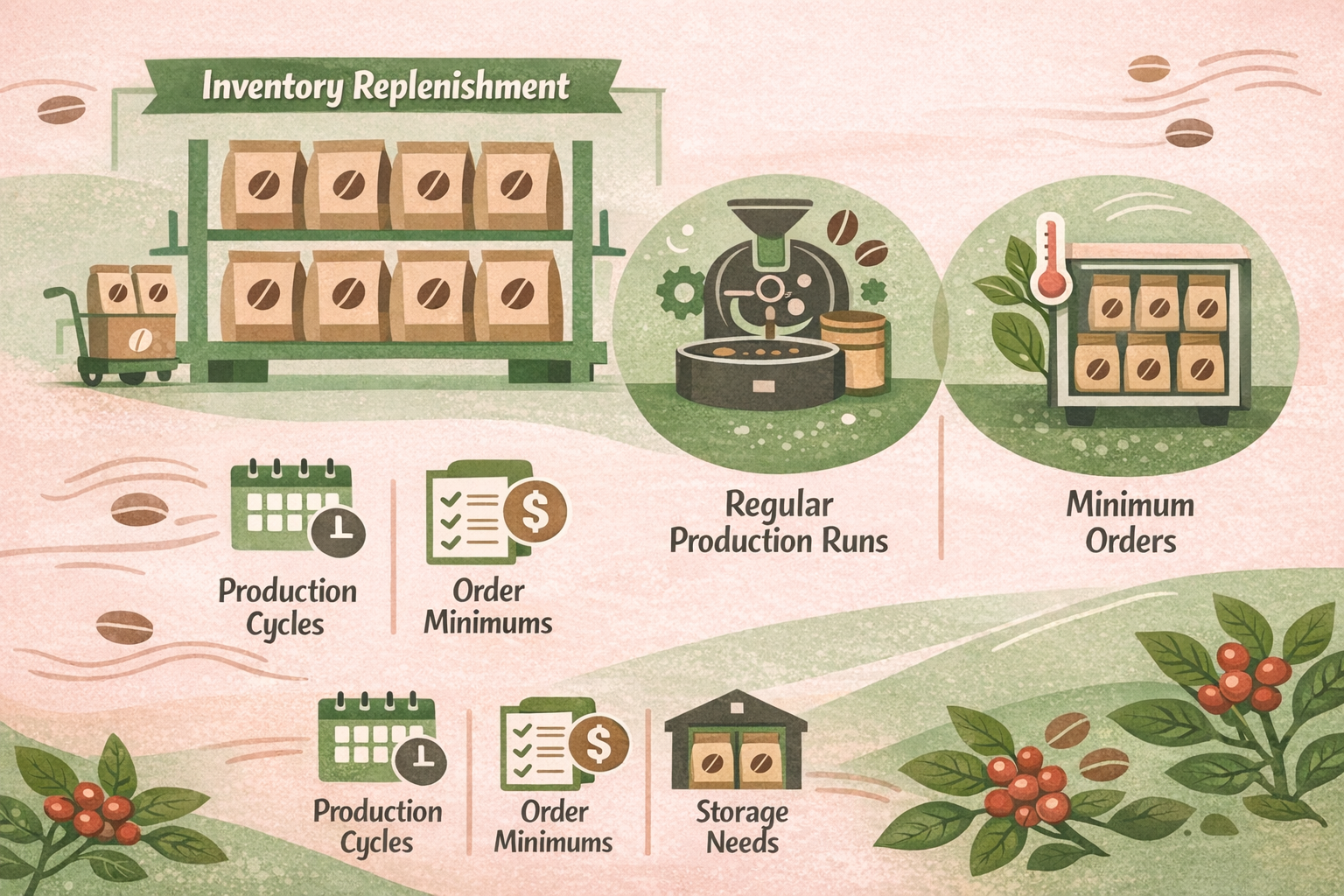 Inventory Replenishment

Regular Production Runs

Minimum Orders

Production Cycles

Order Minimums

Production Cycles

Order Minimums

Storage Needs