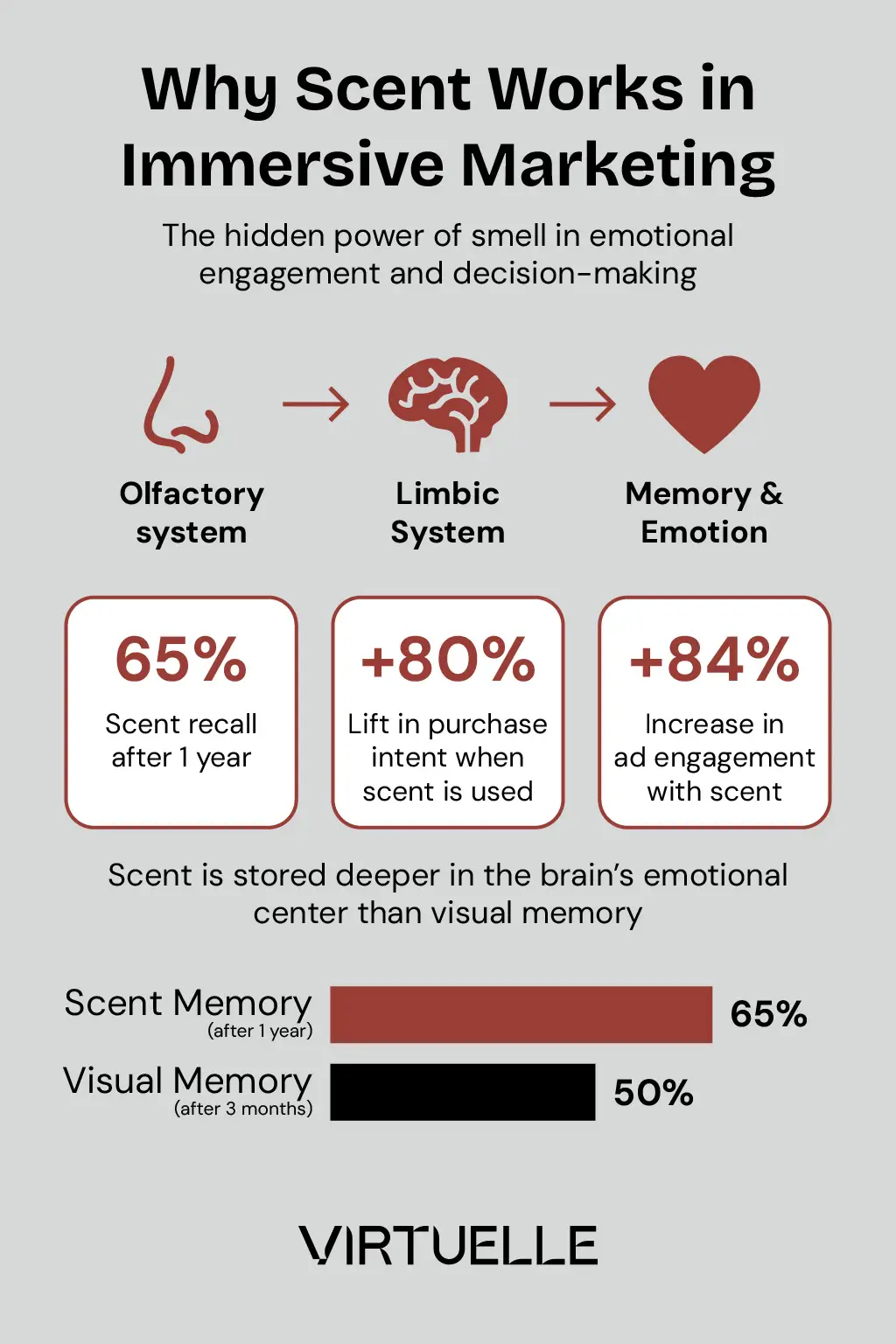 Why Scent Works in Immersive Marketing

The hidden power of smell in emotional engagement and decision-making

Olfactory system

Limbic System

Memory & Emotion

65%
Scent recall after 1 year

+80%
Lift in purchase intent when scent is used

+84%
Increase in ad engagement with scent

Scent is stored deeper in the brain's emotional center than visual memory

Scent Memory (after 1 year) 65%

Visual Memory (after 3 months) 50%

VIRTUELLE