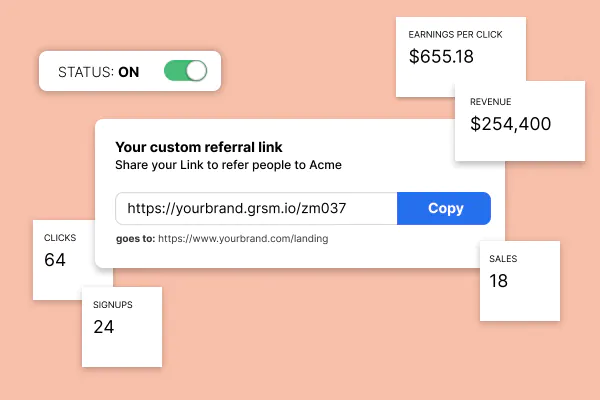 STATUS: ON

EARNINGS PER CLICK
$655.18

REVENUE
$254,400

Your custom referral link
Share your Link to refer people to Acme

https://yourbrand.grsm.io/zm037 Copy

goes to: https://www.yourbrand.com/landing

CLICKS
64

SIGNUPS
24

SALES
18