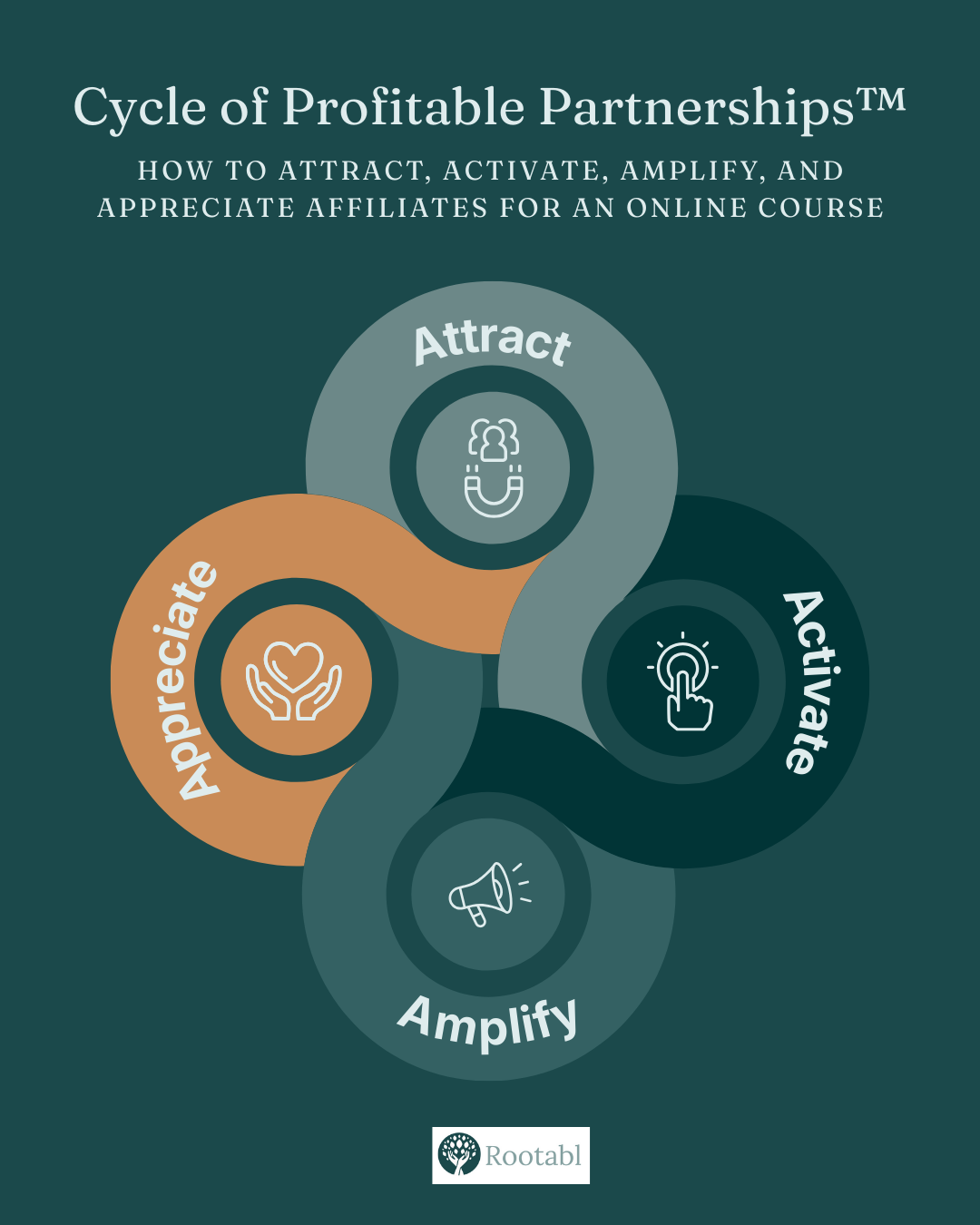 Cycle of Profitable Partnerships™

HOW TO ATTRACT, ACTIVATE, AMPLIFY, AND APPRECIATE AFFILIATES FOR AN ONLINE COURSE

Attract

Activate

Amplify

Appreciate

Rootabl