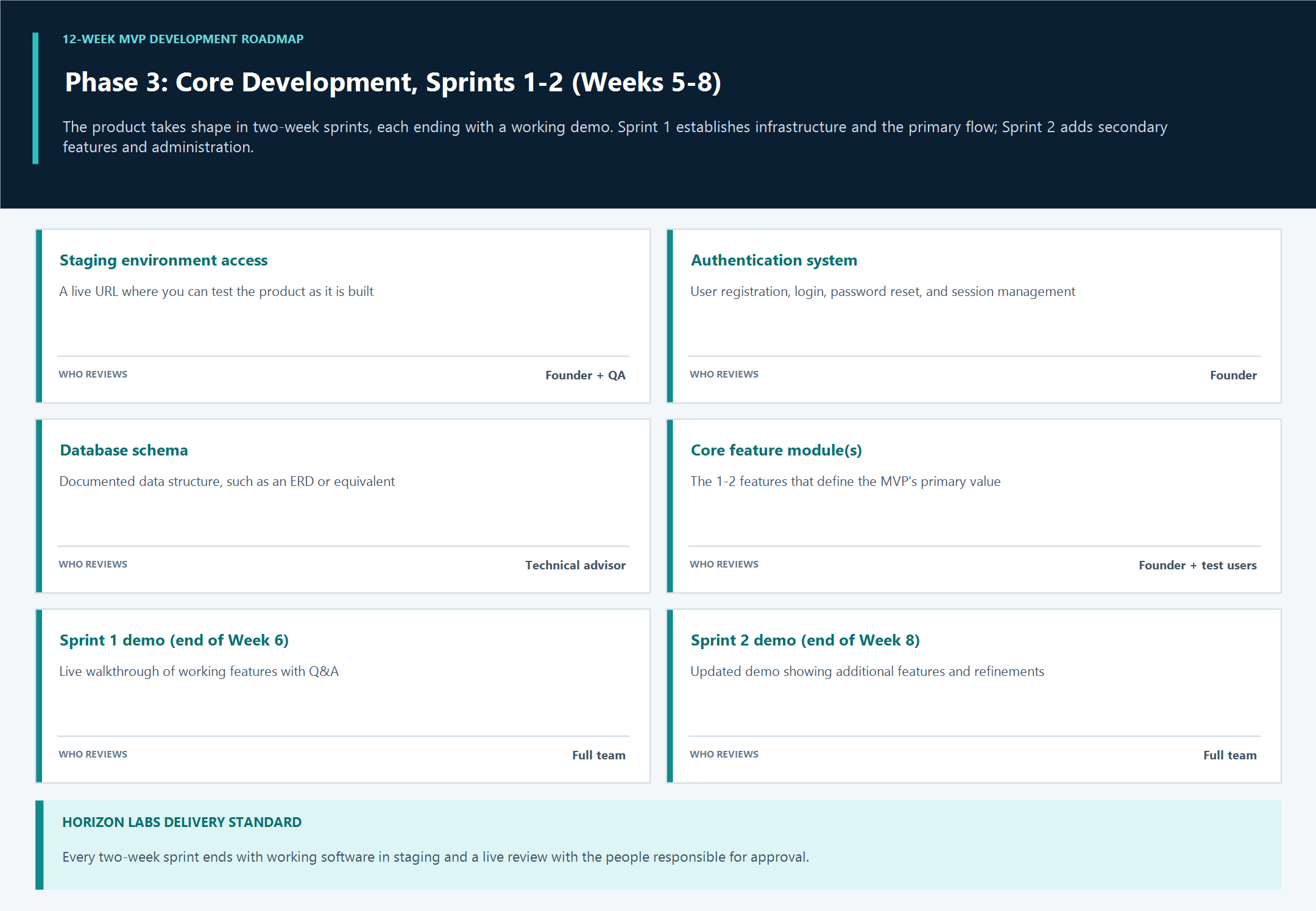 12-WEEK MVP DEVELOPMENT ROADMAP

Phase 3: Core Development, Sprints 1-2 (Weeks 5-8)

The product takes shape in two-week sprints, each ending with a working demo. Sprint 1 establishes infrastructure and the primary flow; Sprint 2 adds secondary features and administration.

Staging environment access

A live URL where you can test the product as it is built

WHO REVIEWS

Founder + QA

Authentication system

User registration, login, password reset, and session management

WHO REVIEWS

Founder

Database schema

Documented data structure, such as an ERD or equivalent

WHO REVIEWS

Technical advisor

Core feature module(s)

The 1-2 features that define the MVP's primary value

WHO REVIEWS

Founder + test users

Sprint 1 demo (end of Week 6)

Live walkthrough of working features with Q&A

WHO REVIEWS

Full team

Sprint 2 demo (end of Week 8)

Updated demo showing additional features and refinements

WHO REVIEWS

Full team

HORIZON LABS DELIVERY STANDARD

Every two-week sprint ends with working software in staging and a live review with the people responsible for approval.