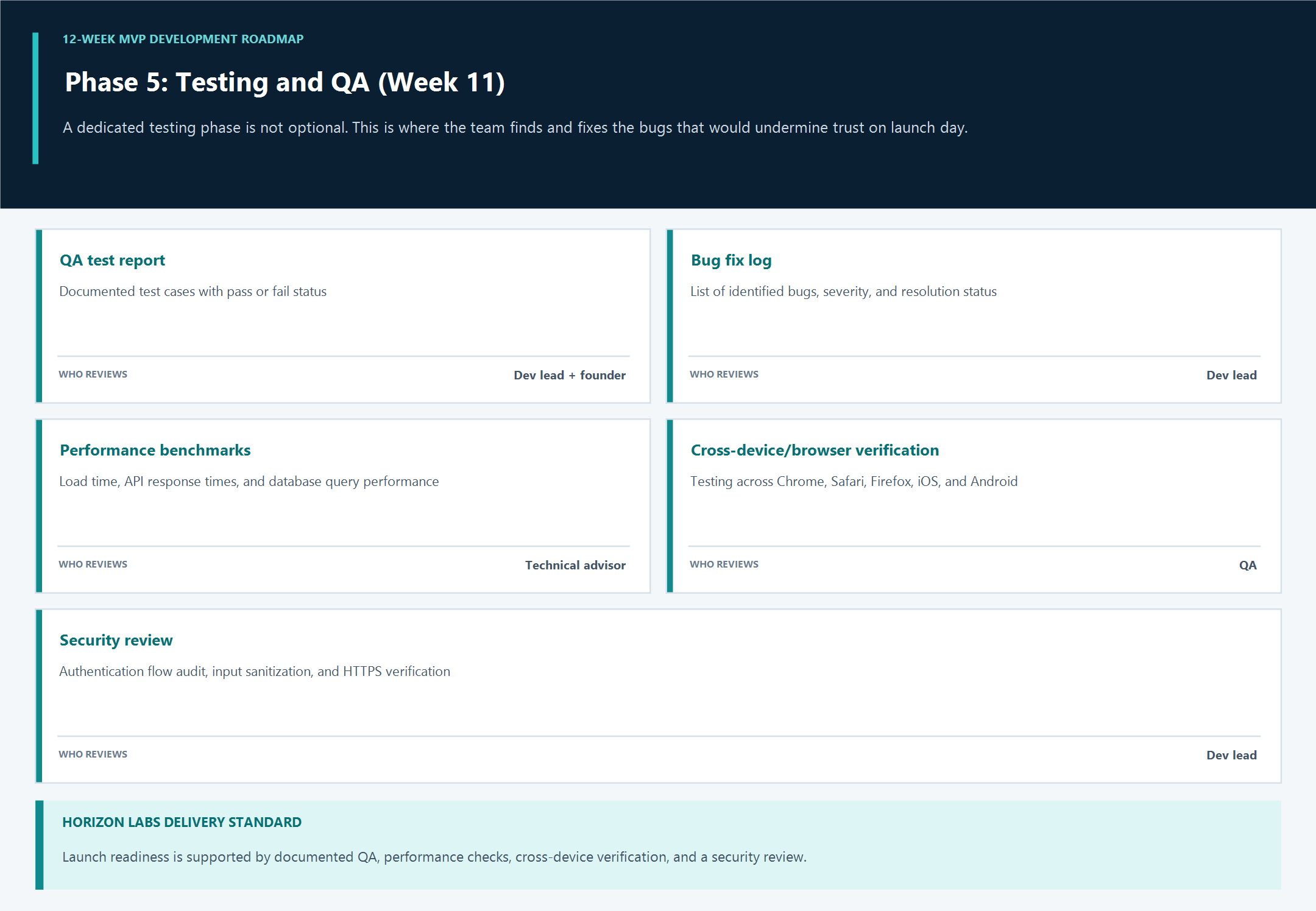 12-WEEK MVP DEVELOPMENT ROADMAP

Phase 5: Testing and QA (Week 11)

A dedicated testing phase is not optional. This is where the team finds and fixes the bugs that would undermine trust on launch day.

QA test report

Documented test cases with pass or fail status

WHO REVIEWS

Dev lead + founder

Bug fix log

List of identified bugs, severity, and resolution status

WHO REVIEWS

Dev lead

Performance benchmarks

Load time, API response times, and database query performance

WHO REVIEWS

Technical advisor

Cross-device/browser verification

Testing across Chrome, Safari, Firefox, iOS, and Android

WHO REVIEWS

QA

Security review

Authentication flow audit, input sanitization, and HTTPS verification

WHO REVIEWS

Dev lead

HORIZON LABS DELIVERY STANDARD

Launch readiness is supported by documented QA, performance checks, cross-device verification, and a security review.