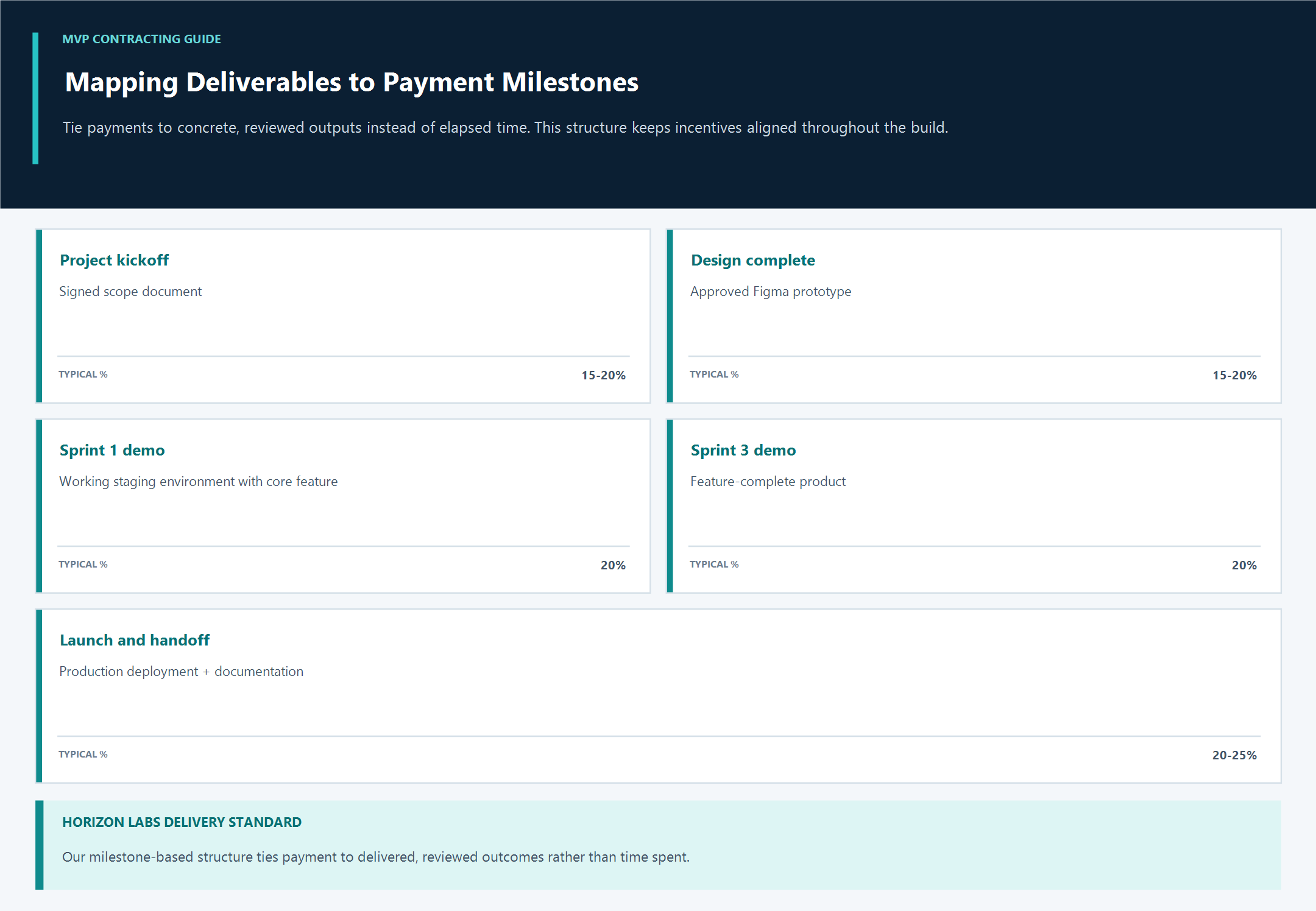 MVP CONTRACTING GUIDE

Mapping Deliverables to Payment Milestones

Tie payments to concrete, reviewed outputs instead of elapsed time. This structure keeps incentives aligned throughout the build.

Project kickoff

Signed scope document

TYPICAL %

15-20%

Design complete

Approved Figma prototype

TYPICAL %

15-20%

Sprint 1 demo

Working staging environment with core feature

TYPICAL %

20%

Sprint 3 demo

Feature-complete product

TYPICAL %

20%

Launch and handoff

Production deployment + documentation

TYPICAL %

20-25%

HORIZON LABS DELIVERY STANDARD

Our milestone-based structure ties payment to delivered, reviewed outcomes rather than time spent.