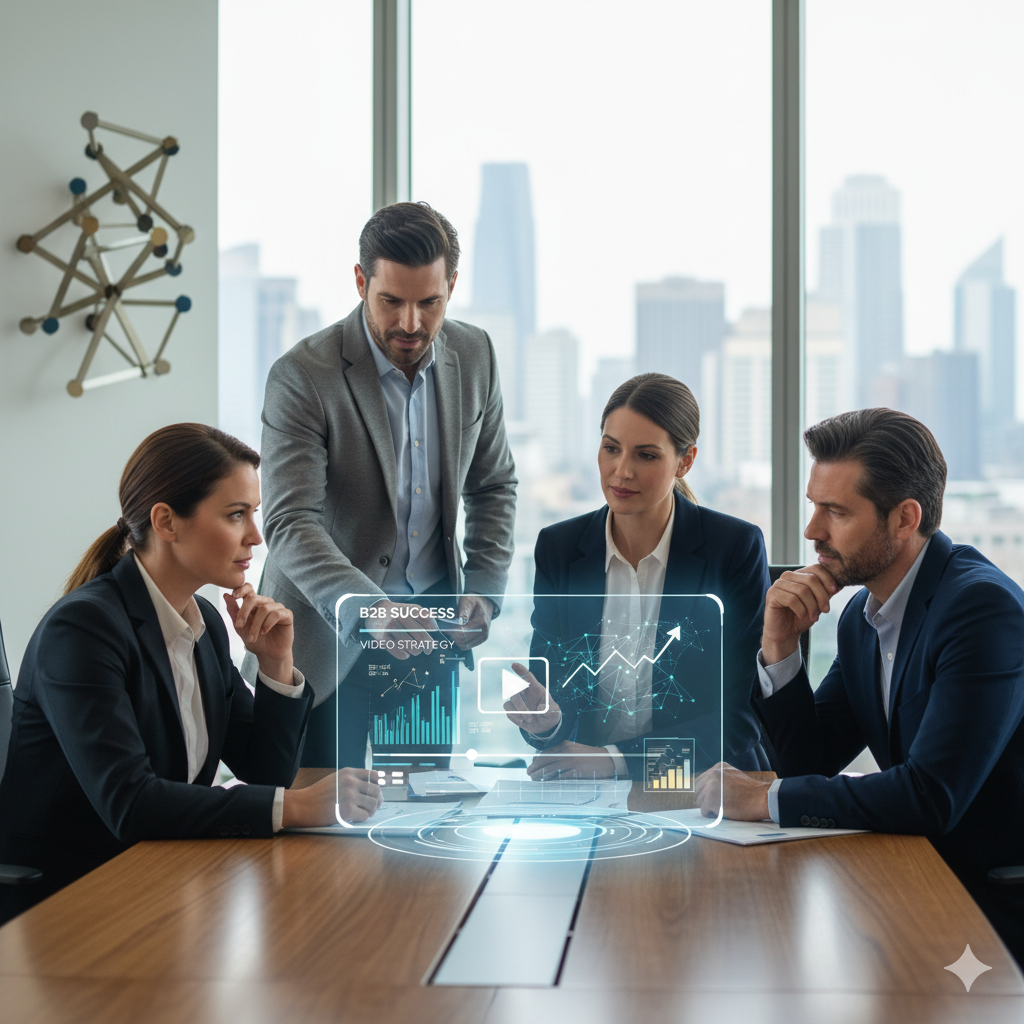 B2B SUCCESS
VIDEO STRATEGY