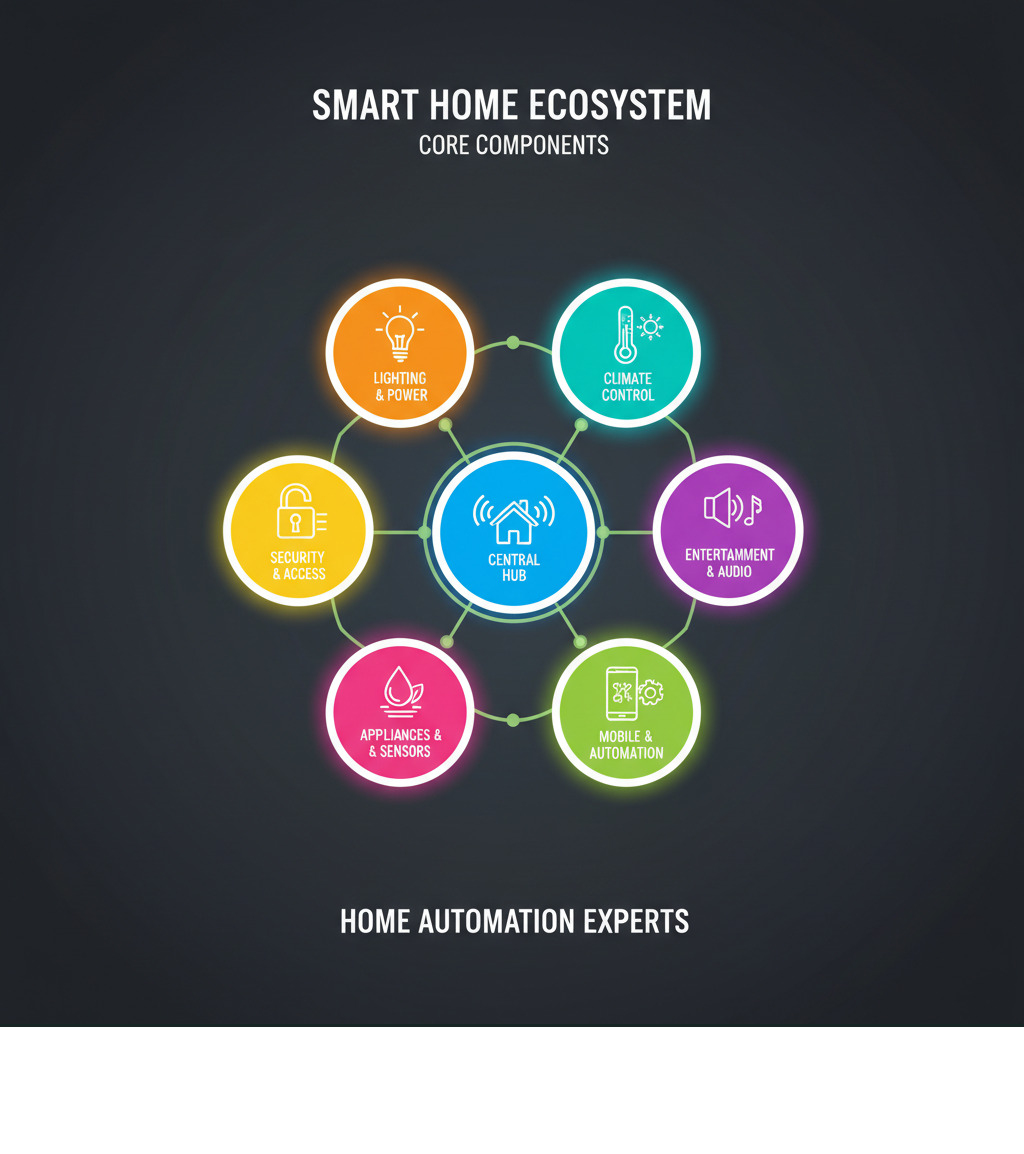 SMART HOME ECOSYSTEM
CORE COMPONENTS

LIGHTING & POWER

CLIMATE CONTROL

SECURITY & ACCESS

CENTRAL HUB

ENTERTAMMENT & AUDIO

APPLIANCES & & SENSORS

MOBILE & AUTOMATION

HOME AUTOMATION EXPERTS