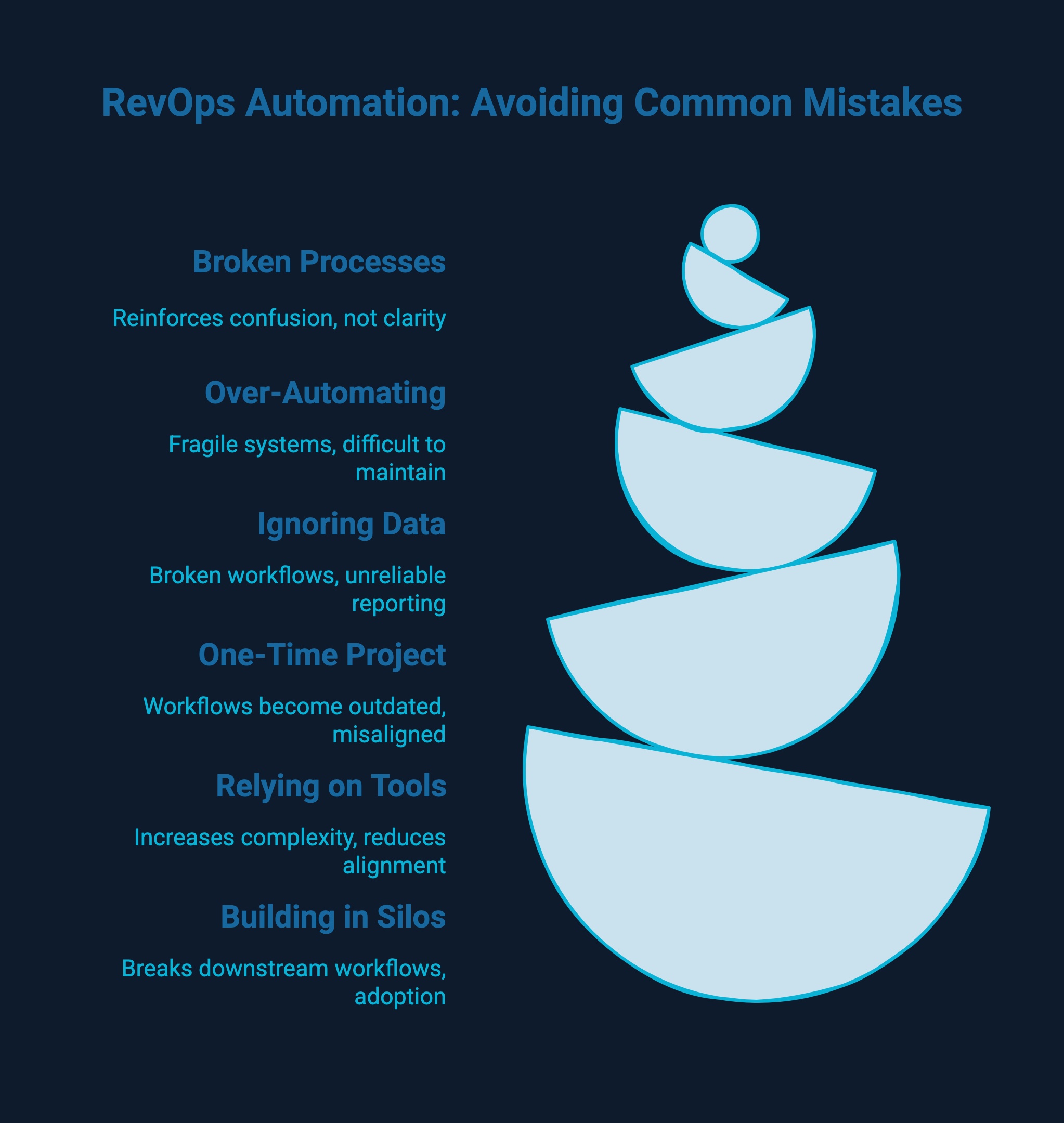 RevOps Automation: Avoiding Common Mistakes

Broken Processes

Reinforces confusion, not clarity

Over-Automating

Fragile systems, difficult to maintain

Ignoring Data

Broken workflows, unreliable reporting

One-Time Project

Workflows become outdated, misaligned

Relying on Tools

Increases complexity, reduces alignment

Building in Silos

Breaks downstream workflows, adoption