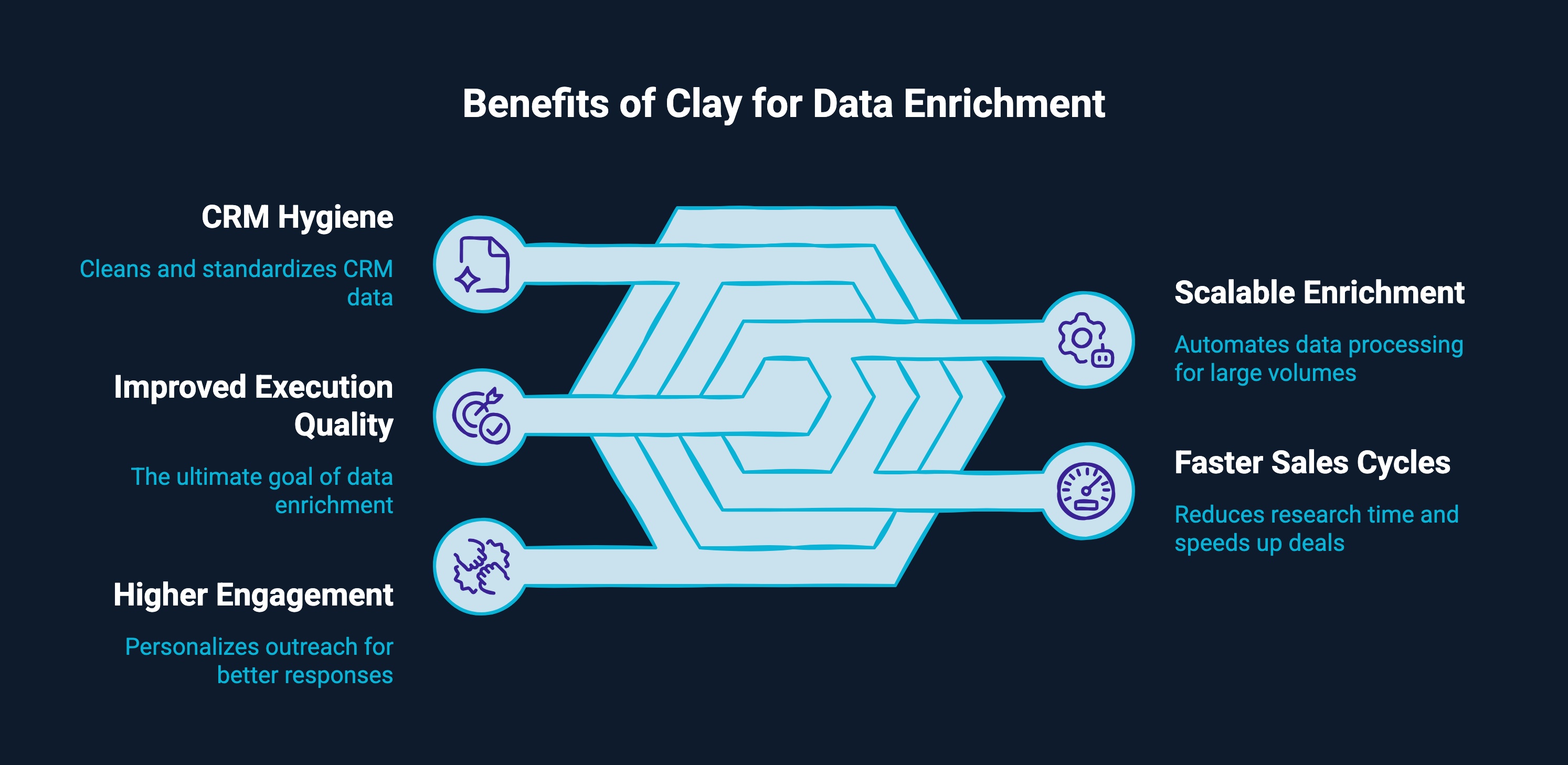 Benefits of Clay for Data Enrichment

CRM Hygiene

Cleans and standardizes CRM data

Improved Execution Quality

The ultimate goal of data enrichment

Higher Engagement

Personalizes outreach for better responses

Scalable Enrichment

Automates data processing for large volumes

Faster Sales Cycles

Reduces research time and speeds up deals