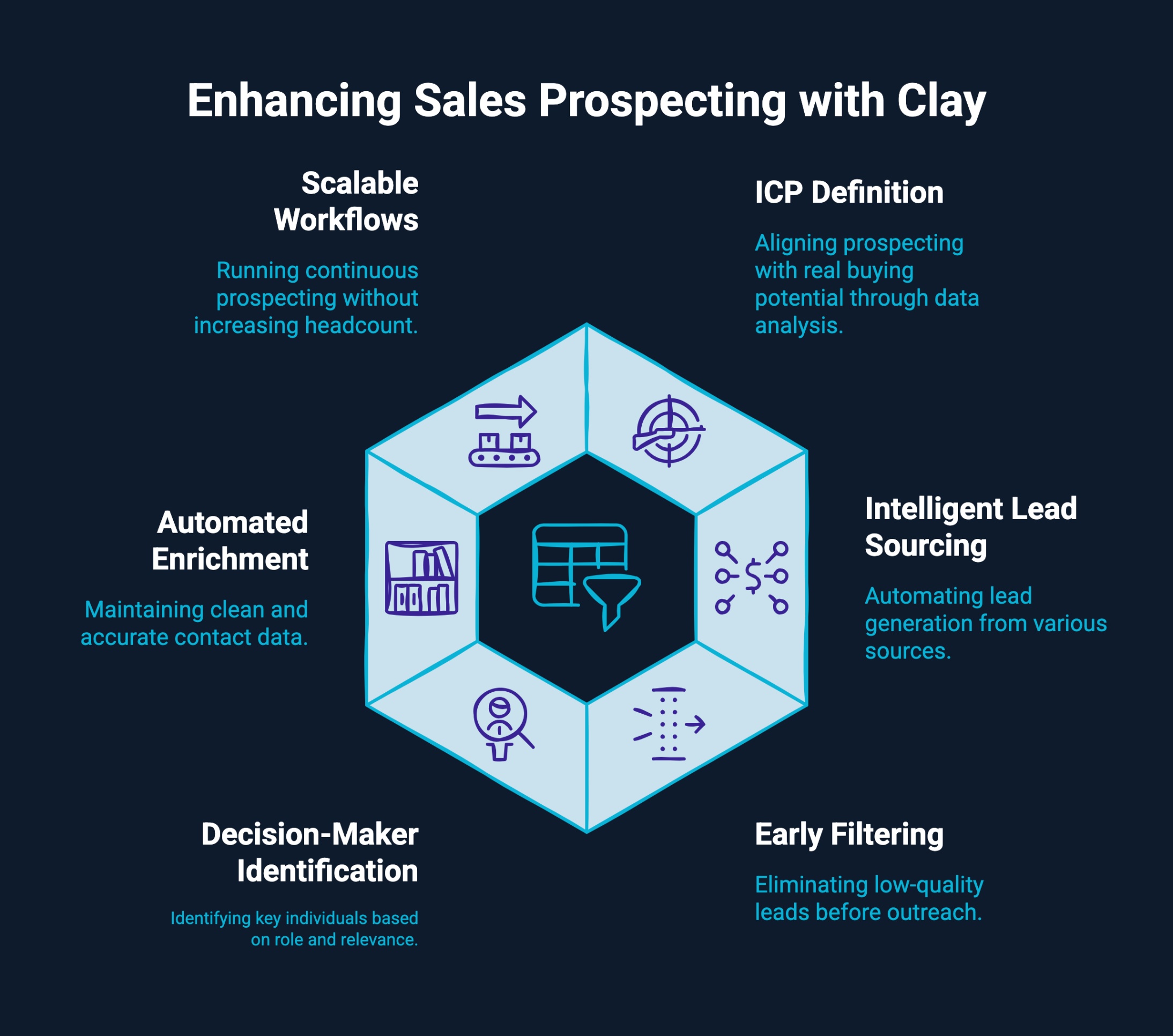 Enhancing Sales Prospecting with Clay

Scalable Workflows

Running continuous prospecting without increasing headcount.

ICP Definition

Aligning prospecting with real buying potential through data analysis.

Automated Enrichment

Maintaining clean and accurate contact data.

Intelligent Lead Sourcing

Automating lead generation from various sources.

Decision-Maker Identification

Identifying key individuals based on role and relevance.

Early Filtering

Eliminating low-quality leads before outreach.