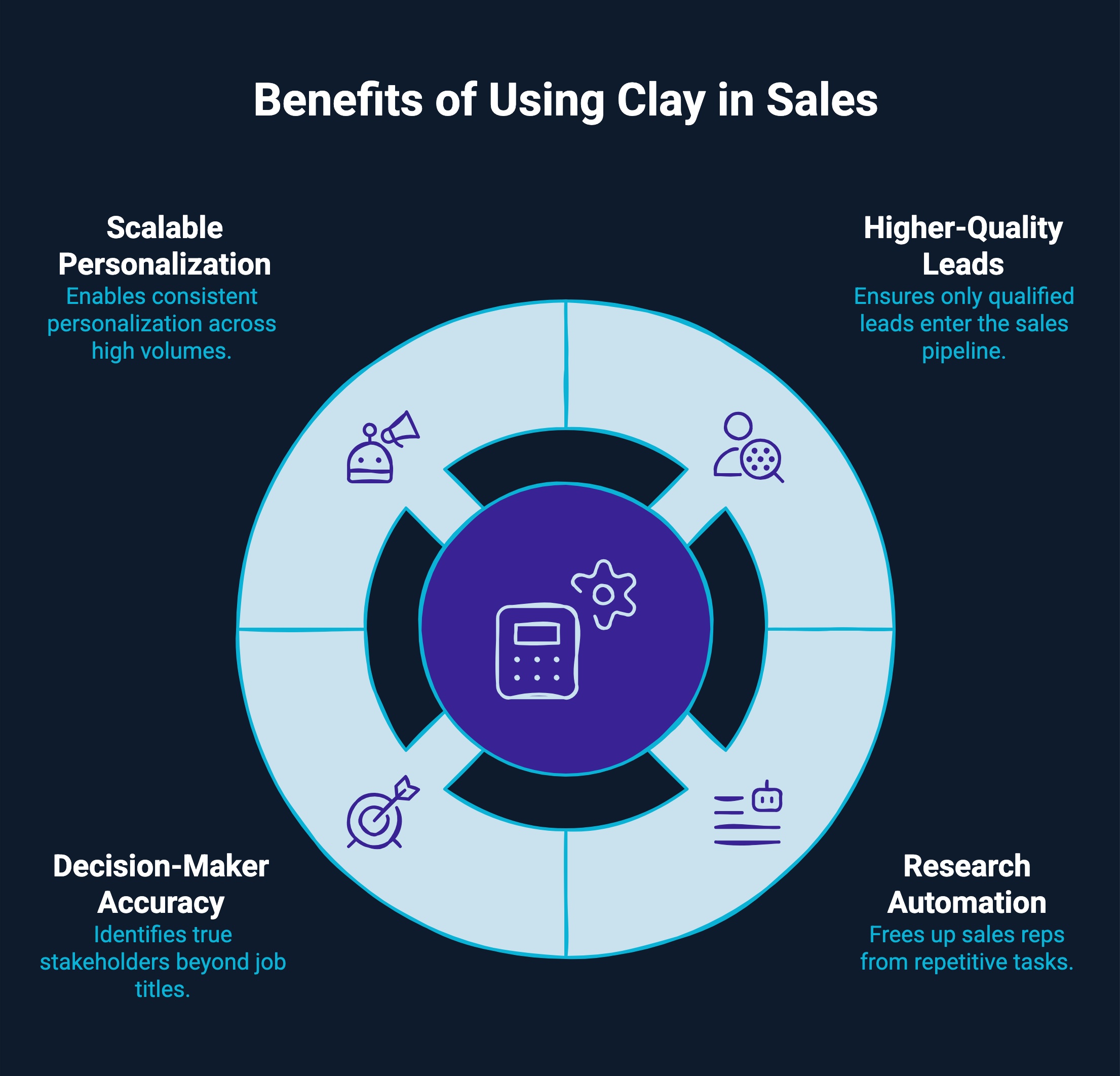 Benefits of Using Clay in Sales

Scalable Personalization
Enables consistent personalization across high volumes.

Higher-Quality Leads
Ensures only qualified leads enter the sales pipeline.

Decision-Maker Accuracy
Identifies true stakeholders beyond job titles.

Research Automation
Frees up sales reps from repetitive tasks.