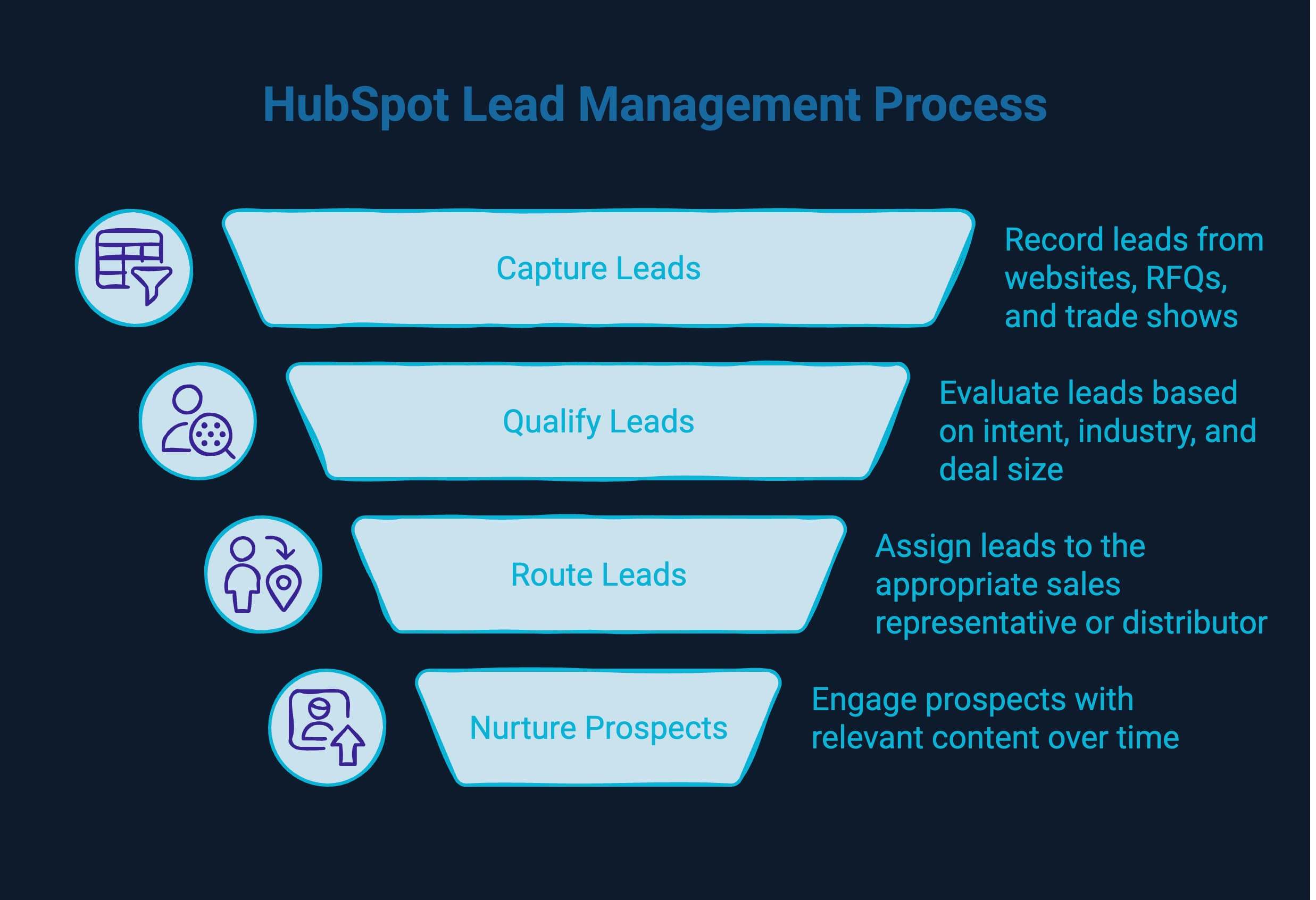 HubSpot Lead Management Process

Capture Leads

Record leads from websites, RFQs, and trade shows

Qualify Leads

Evaluate leads based on intent, industry, and deal size

Route Leads

Assign leads to the appropriate sales representative or distributor

Nurture Prospects

Engage prospects with relevant content over time