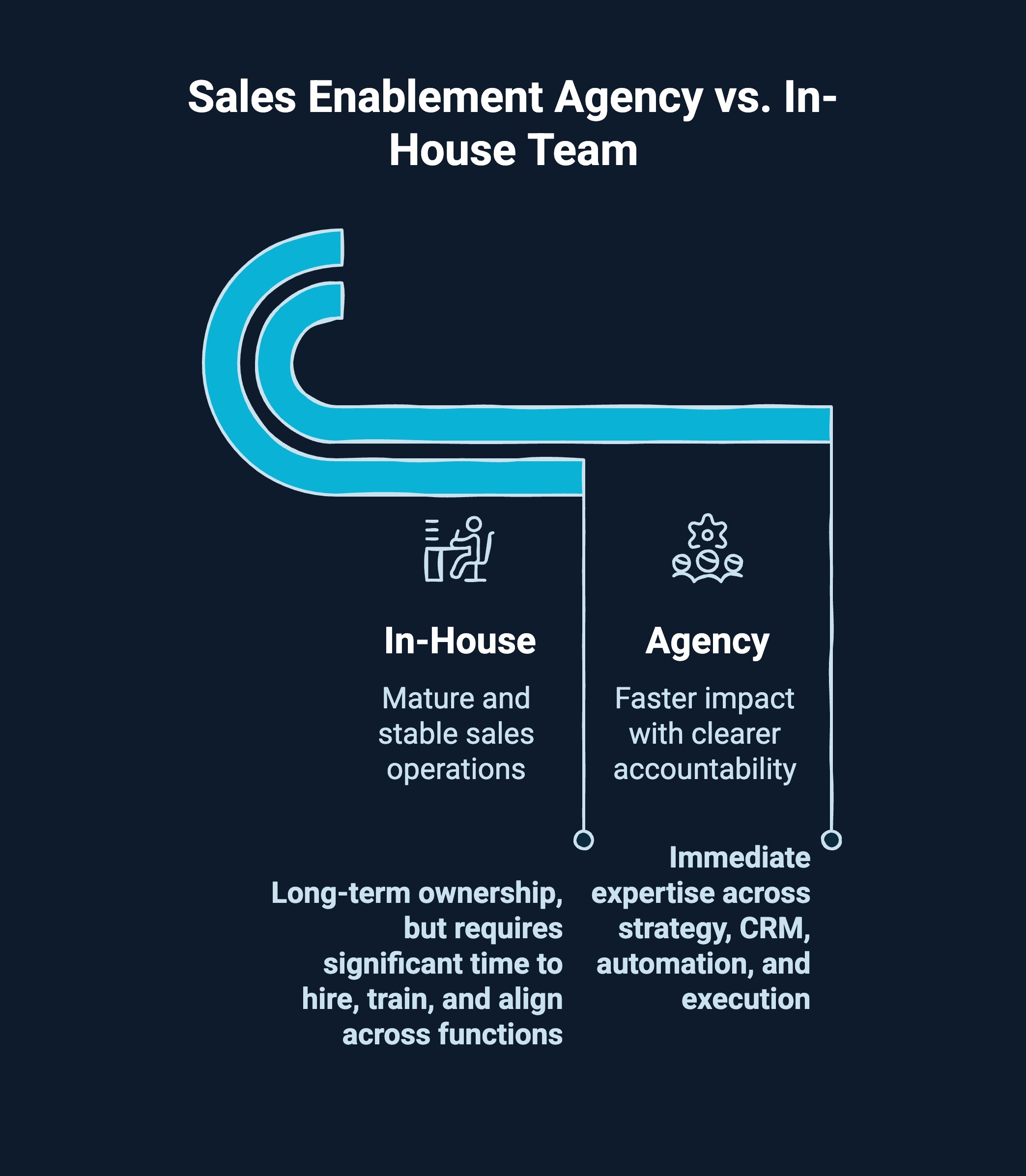 Sales Enablement Agency vs. In-House Team

In-House

Mature and stable sales operations

Long-term ownership, but requires significant time to hire, train, and align across functions

Agency

Faster impact with clearer accountability

Immediate expertise across strategy, CRM, automation, and execution