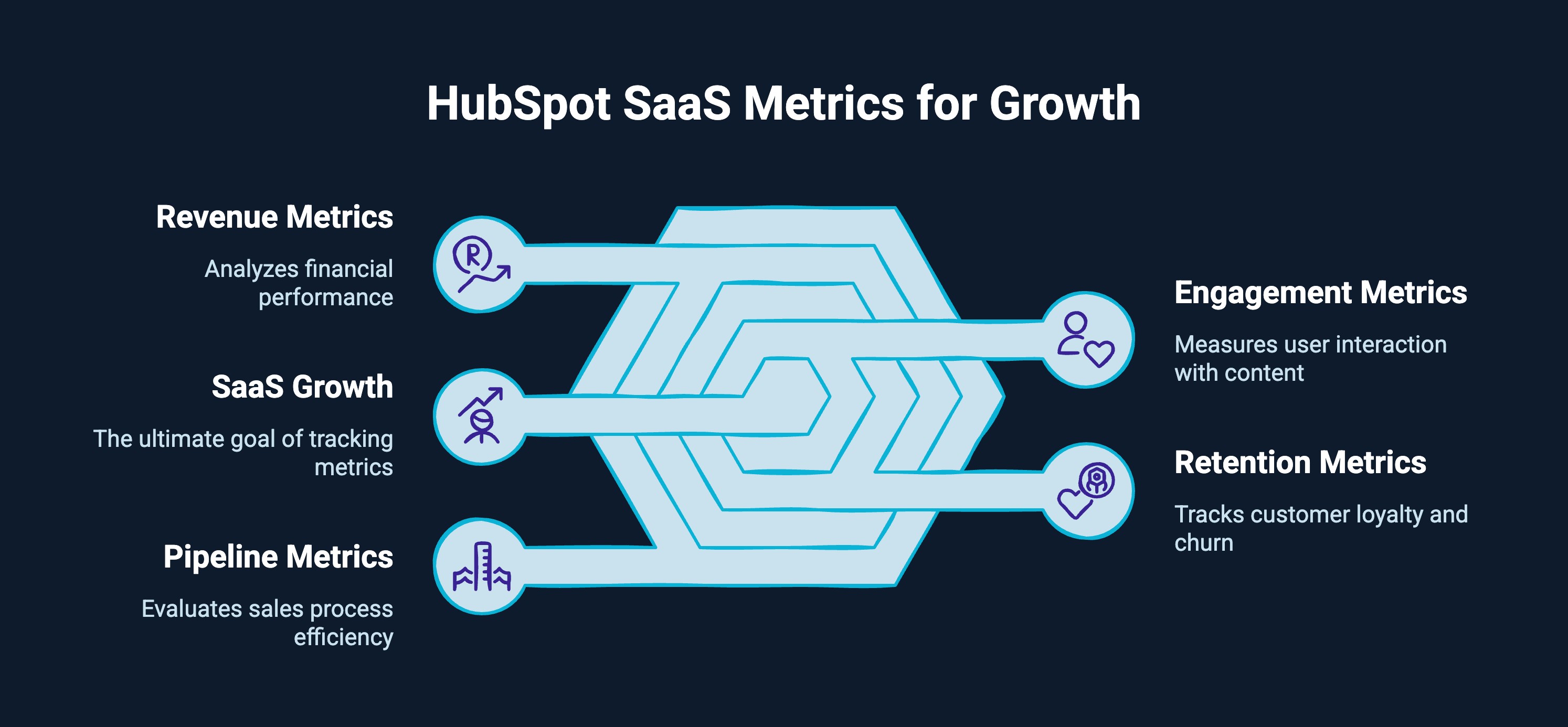 HubSpot SaaS Metrics for Growth

Revenue Metrics

Analyzes financial performance

SaaS Growth

The ultimate goal of tracking metrics

Pipeline Metrics

Evaluates sales process efficiency

Engagement Metrics

Measures user interaction with content

Retention Metrics

Tracks customer loyalty and churn