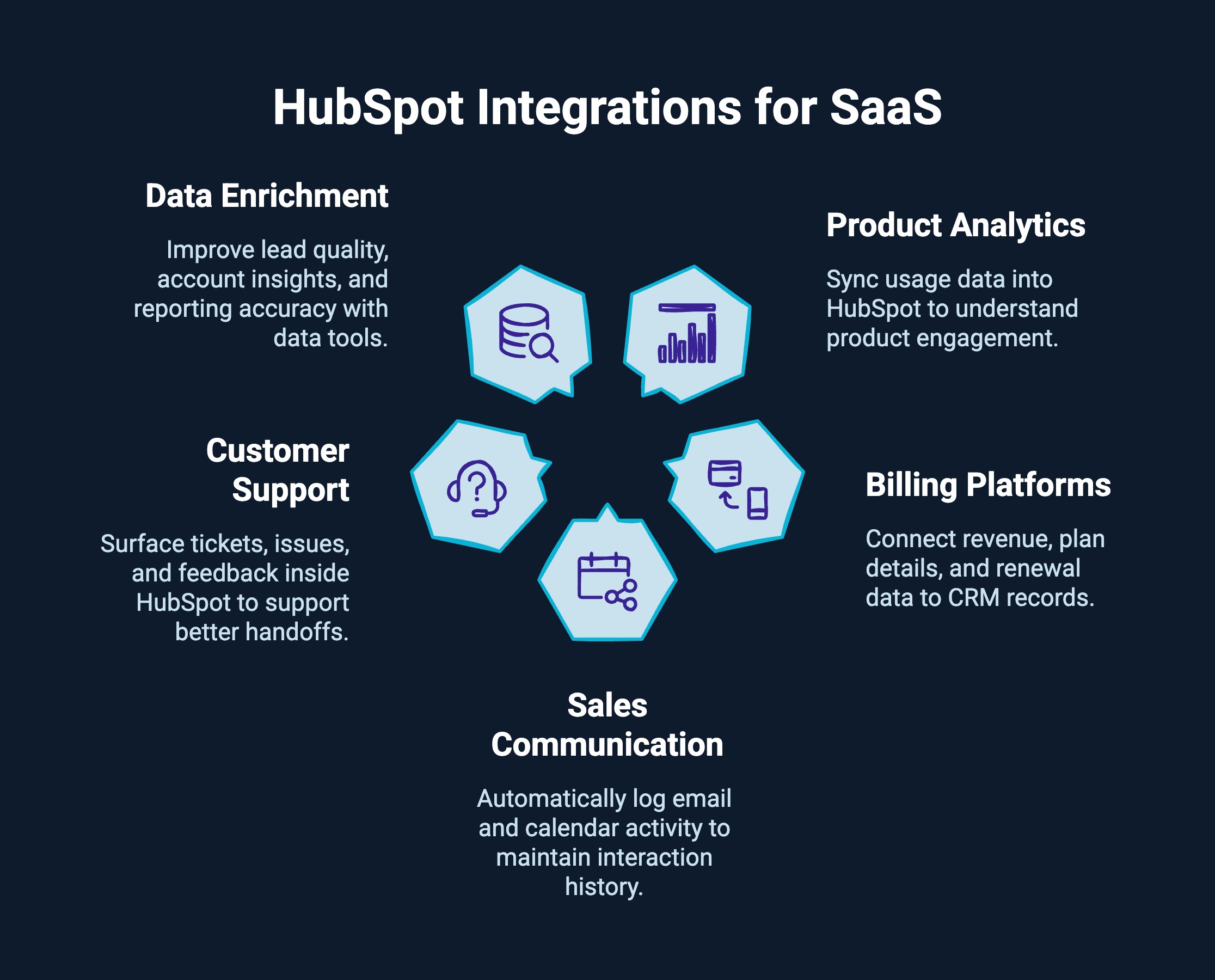 HubSpot Integrations for SaaS

Data Enrichment

Improve lead quality, account insights, and reporting accuracy with data tools.

Product Analytics

Sync usage data into HubSpot to understand product engagement.

Customer Support

Surface tickets, issues, and feedback inside HubSpot to support better handoffs.

Billing Platforms

Connect revenue, plan details, and renewal data to CRM records.

Sales Communication

Automatically log email and calendar activity to maintain interaction history.