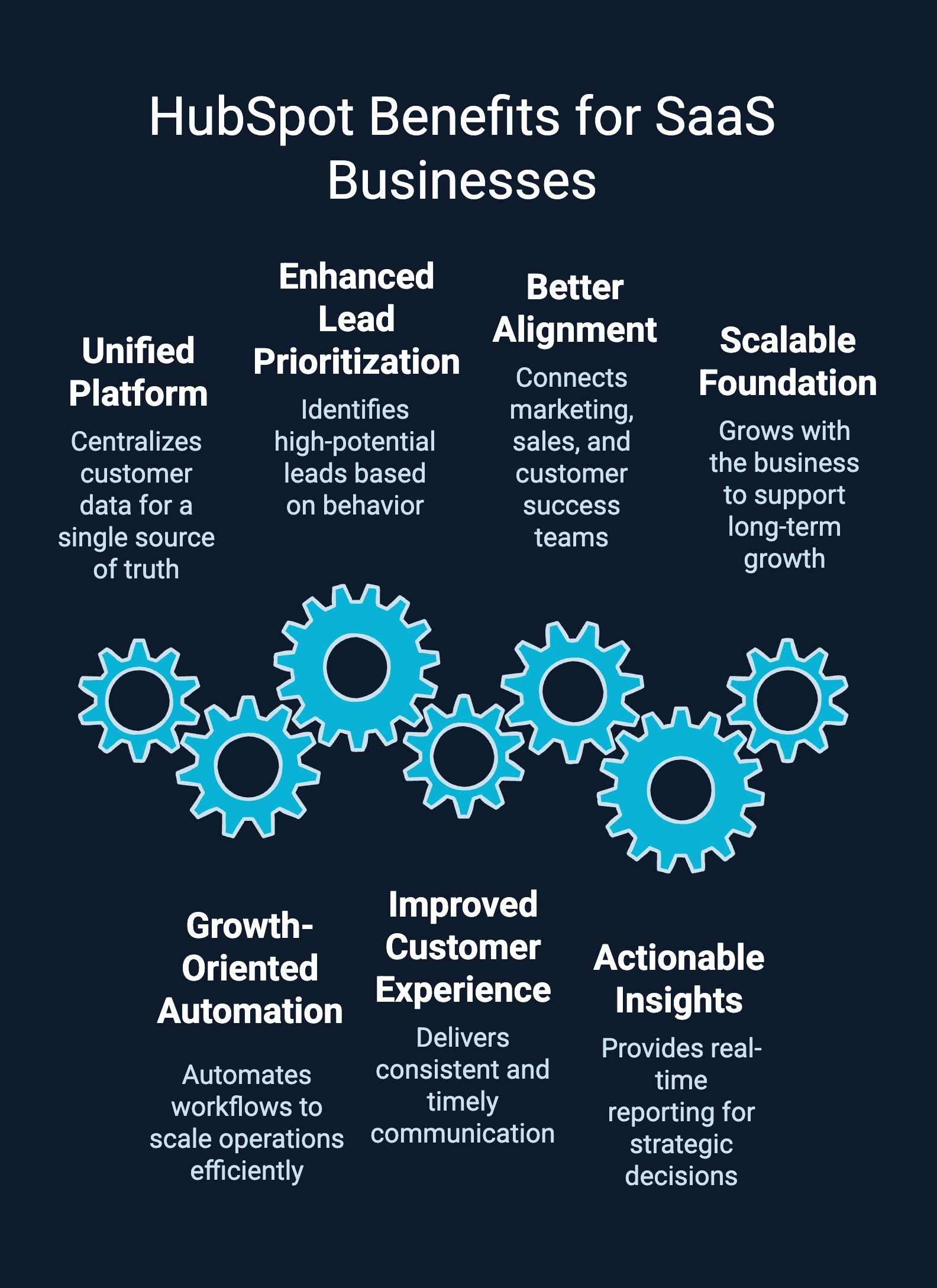 HubSpot Benefits for SaaS Businesses

Unified Platform

Centralizes customer data for a single source of truth

Enhanced Lead Prioritization

Identifies high-potential leads based on behavior

Better Alignment

Connects marketing, sales, and customer success teams

Scalable Foundation

Grows with the business to support long-term growth

Growth-Oriented Automation

Automates workflows to scale operations efficiently

Improved Customer Experience

Delivers consistent and timely communication

Actionable Insights

Provides real-time reporting for strategic decisions