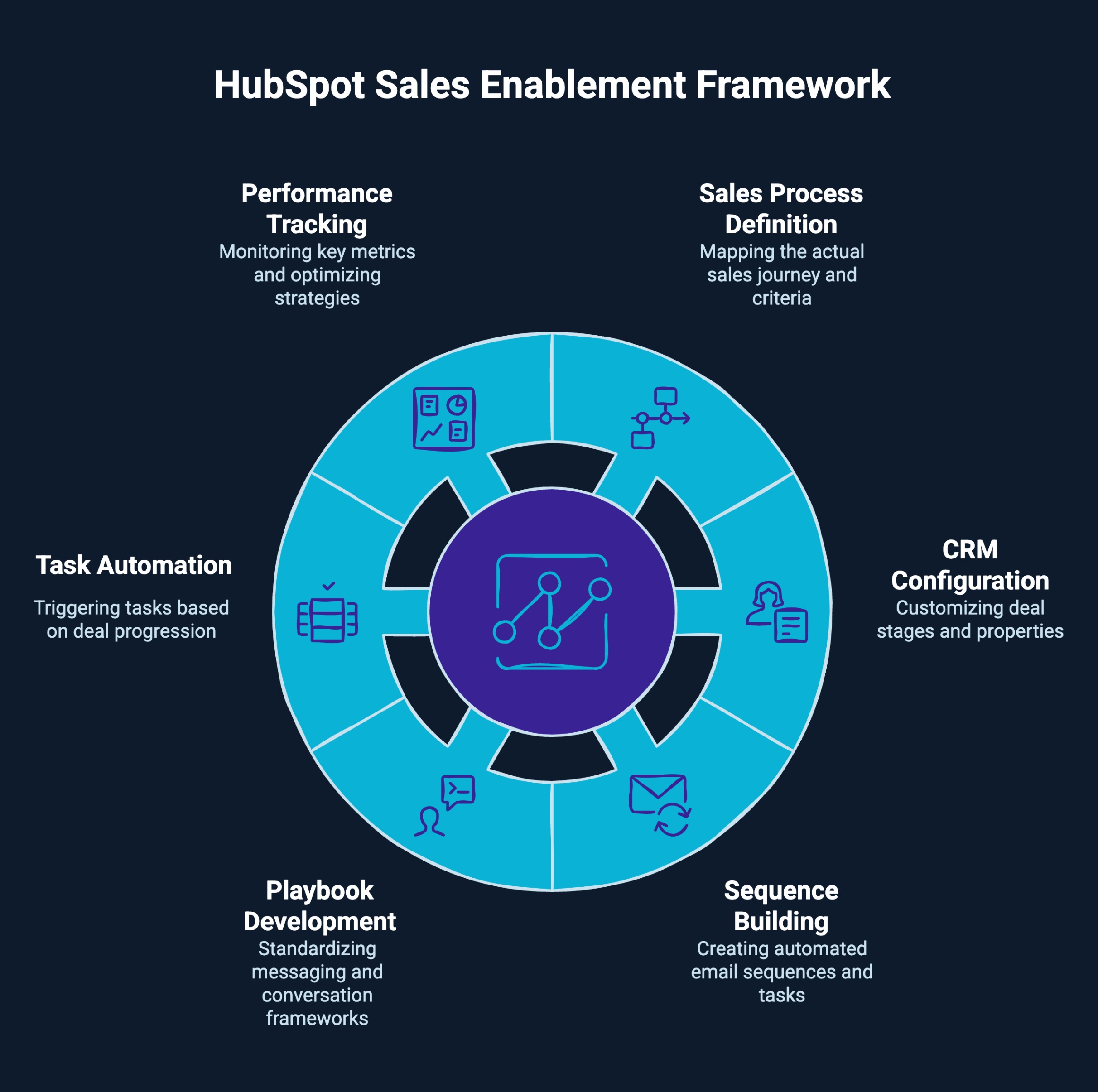 HubSpot Sales Enablement Framework

Performance Tracking
Monitoring key metrics and optimizing strategies

Sales Process Definition
Mapping the actual sales journey and criteria

Task Automation
Triggering tasks based on deal progression

CRM Configuration
Customizing deal stages and properties

Playbook Development
Standardizing messaging and conversation frameworks

Sequence Building
Creating automated email sequences and tasks