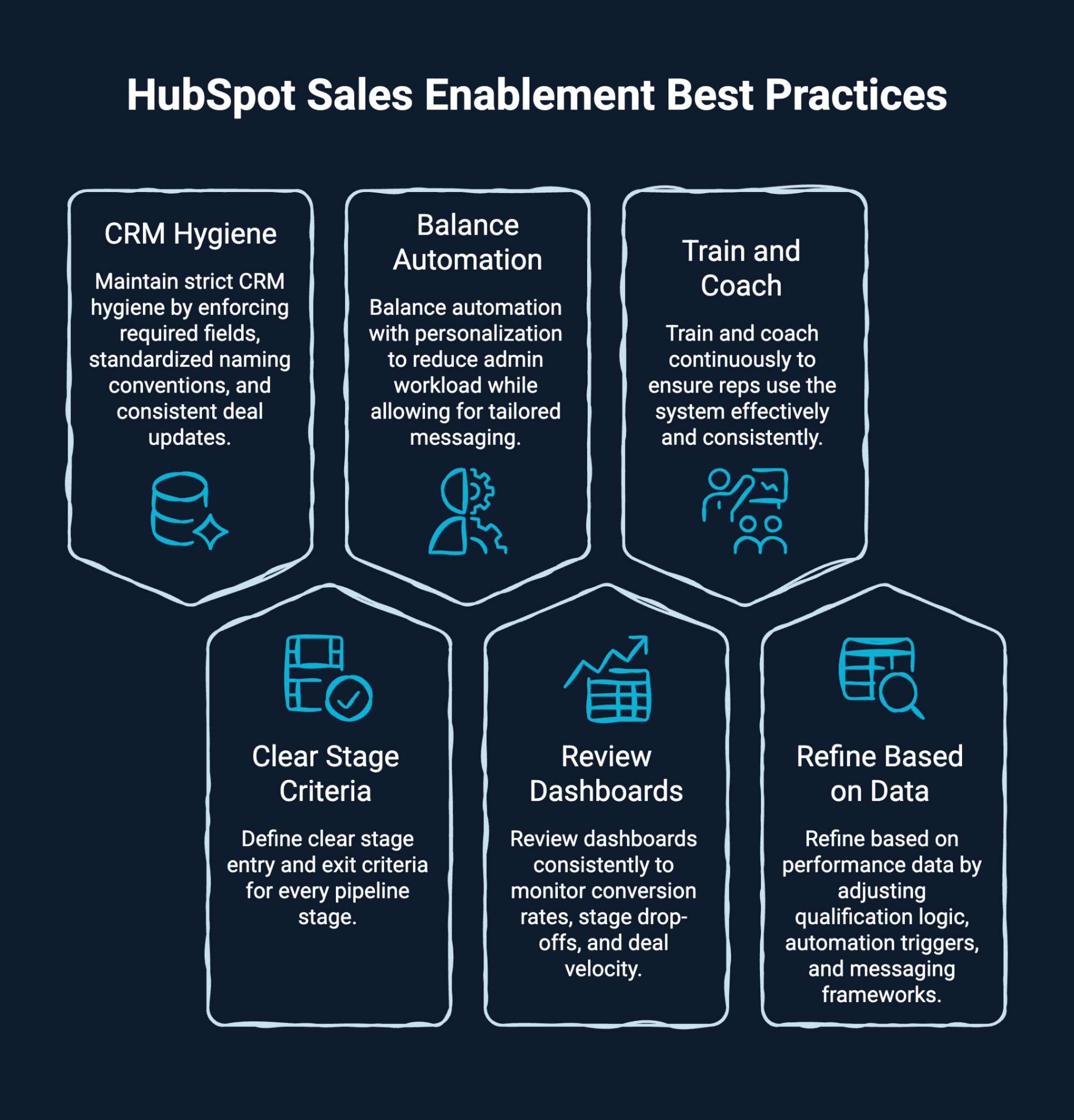 HubSpot Sales Enablement Best Practices

CRM Hygiene

Maintain strict CRM hygiene by enforcing required fields, standardized naming conventions, and consistent deal updates.

Balance Automation

Balance automation with personalization to reduce admin workload while allowing for tailored messaging.

Train and Coach

Train and coach continuously to ensure reps use the system effectively and consistently.

Clear Stage Criteria

Define clear stage entry and exit criteria for every pipeline stage.

Review Dashboards

Review dashboards consistently to monitor conversion rates, stage drop-offs, and deal velocity.

Refine Based on Data

Refine based on performance data by adjusting qualification logic, automation triggers, and messaging frameworks.