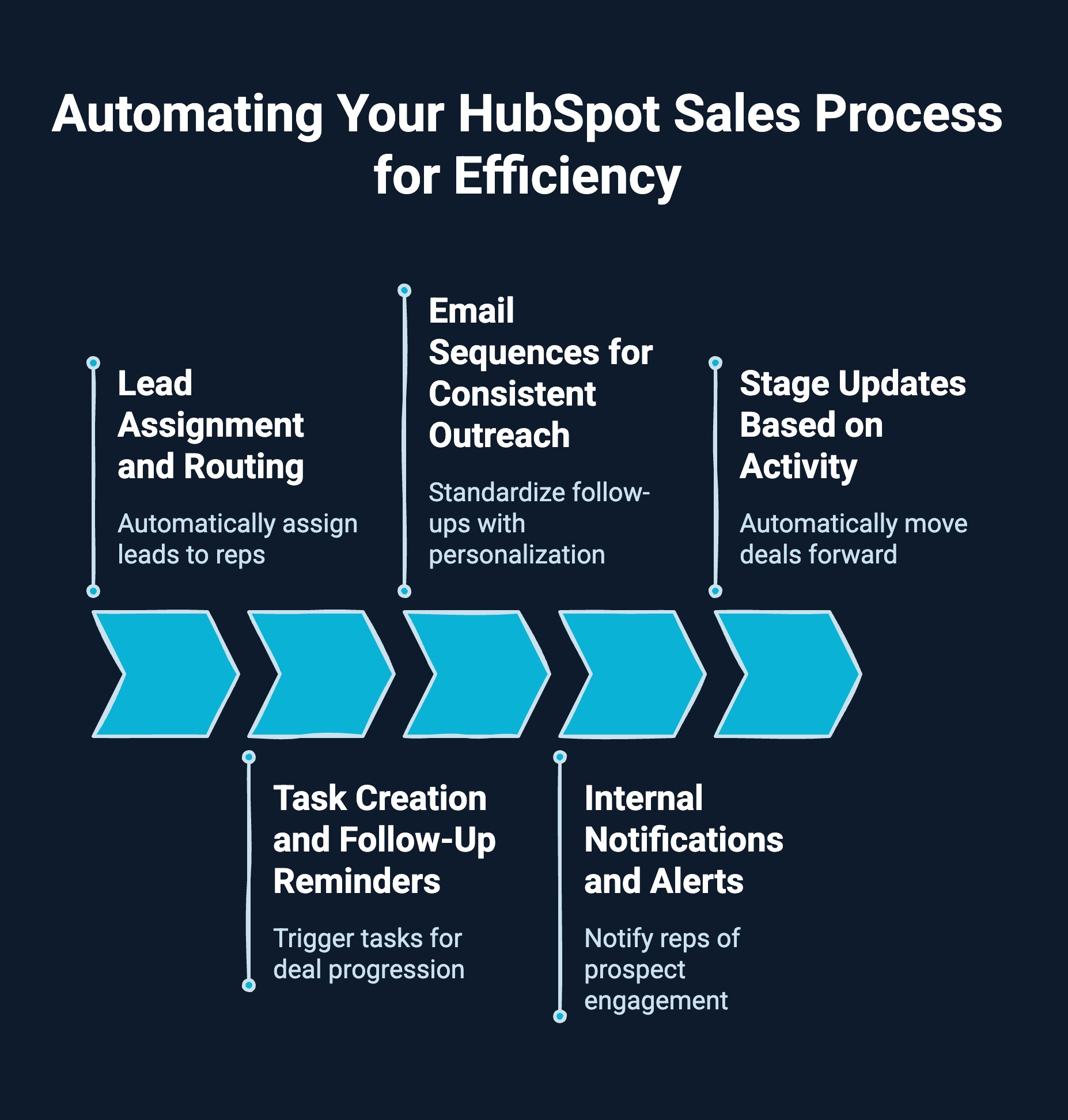 Automating Your HubSpot Sales Process for Efficiency

Lead Assignment and Routing

Automatically assign leads to reps

Task Creation and Follow-Up Reminders

Trigger tasks for deal progression

Email Sequences for Consistent Outreach

Standardize follow-ups with personalization

Internal Notifications and Alerts

Notify reps of prospect engagement

Stage Updates Based on Activity

Automatically move deals forward