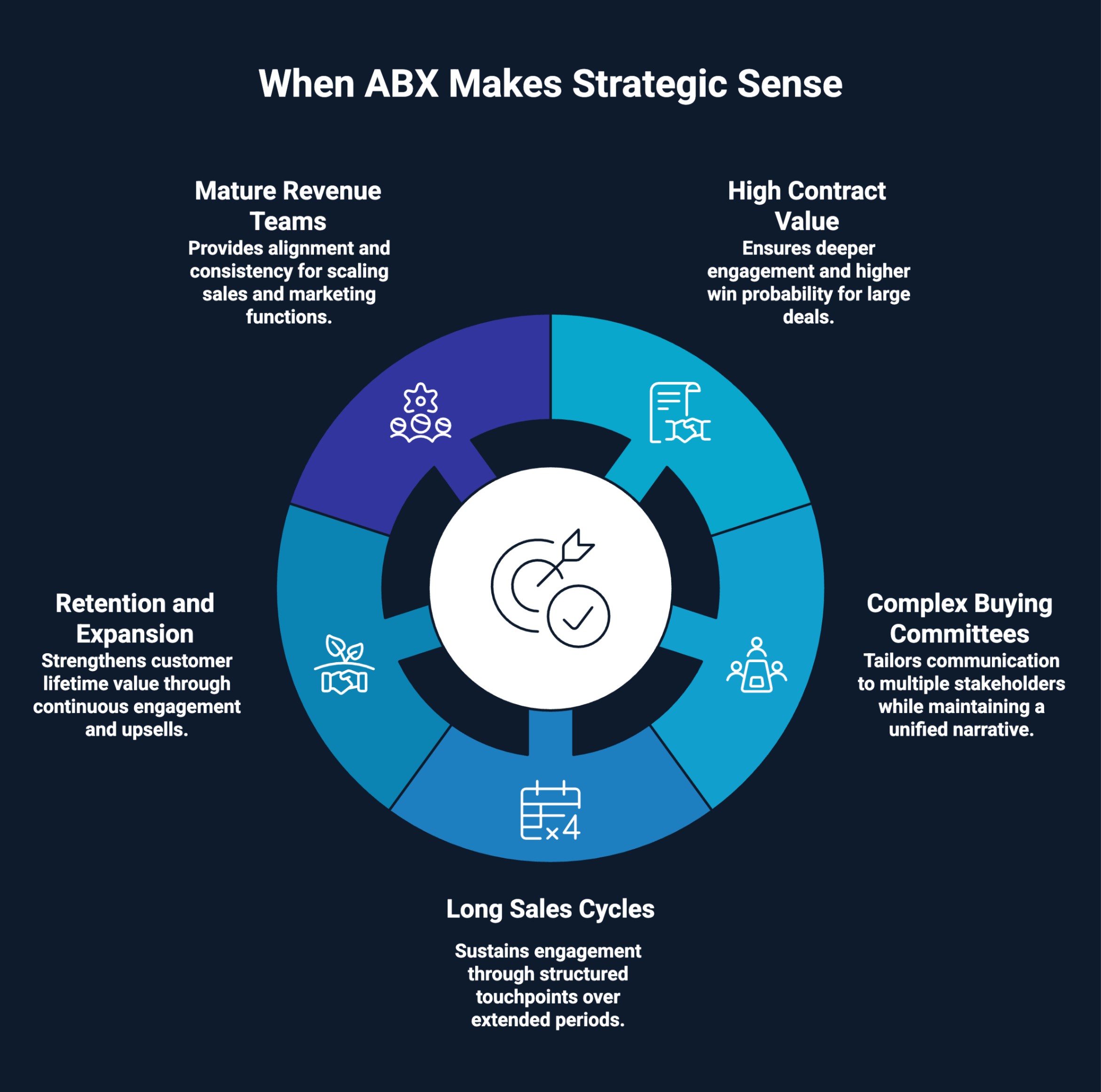 When ABX Makes Strategic Sense

Mature Revenue Teams
Provides alignment and consistency for scaling sales and marketing functions.

High Contract Value
Ensures deeper engagement and higher win probability for large deals.

Retention and Expansion
Strengthens customer lifetime value through continuous engagement and upsells.

Complex Buying Committees
Tailors communication to multiple stakeholders while maintaining a unified narrative.

×4

Long Sales Cycles

Sustains engagement through structured touchpoints over extended periods.