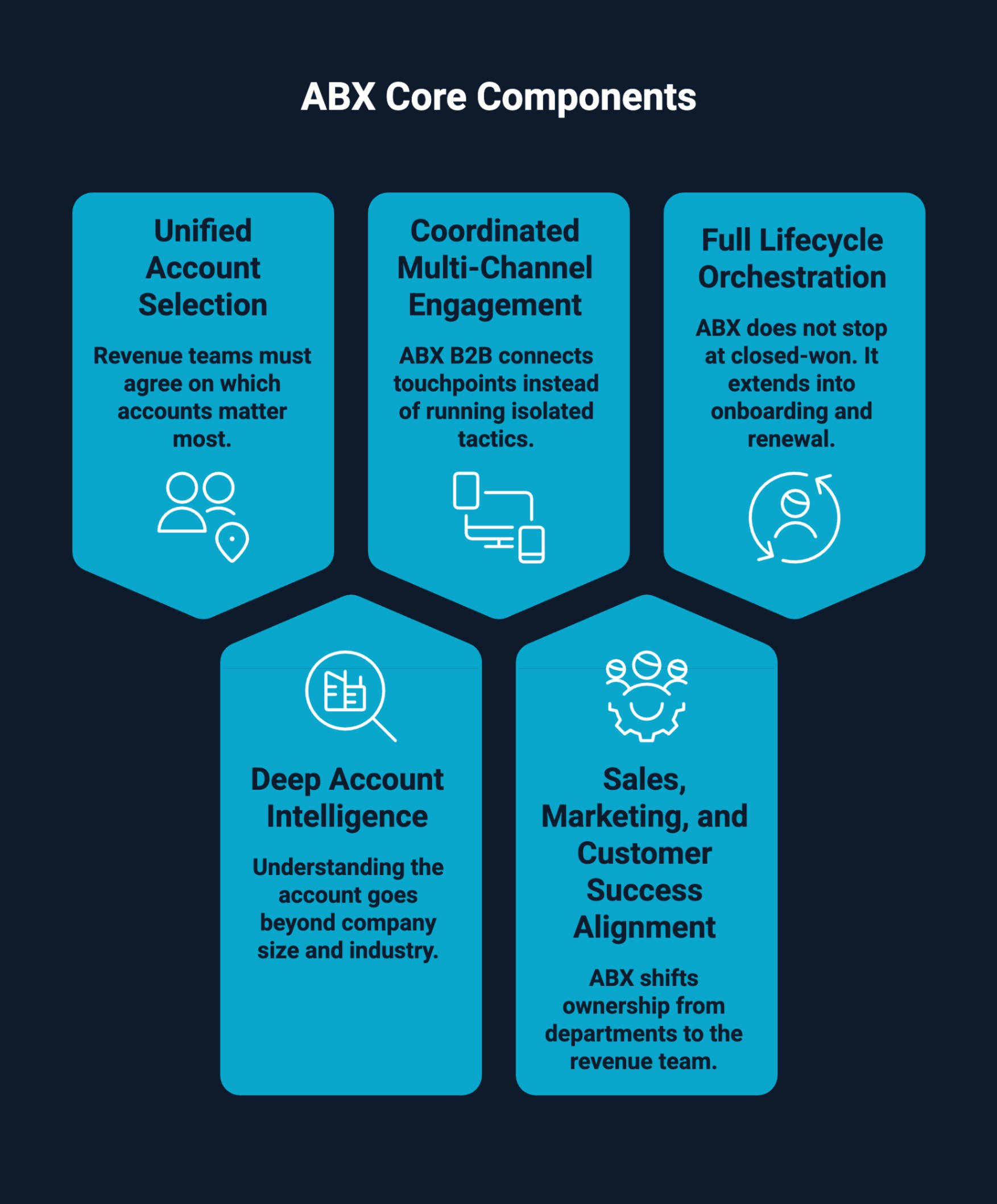 ABX Core Components

Unified Account Selection

Revenue teams must agree on which accounts matter most.

Coordinated Multi-Channel Engagement

ABX B2B connects touchpoints instead of running isolated tactics.

Full Lifecycle Orchestration

ABX does not stop at closed-won. It extends into onboarding and renewal.

Deep Account Intelligence

Understanding the account goes beyond company size and industry.

Sales, Marketing, and Customer Success Alignment

ABX shifts ownership from departments to the revenue team.