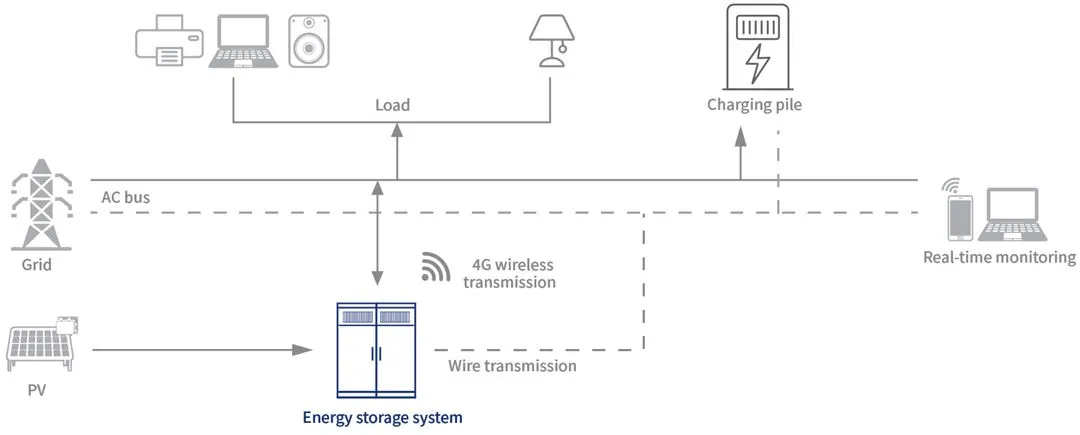 Load

Charging pile

AC bus

Grid

4G wireless transmission

Real-time monitoring

PV

Wire transmission

Energy storage system