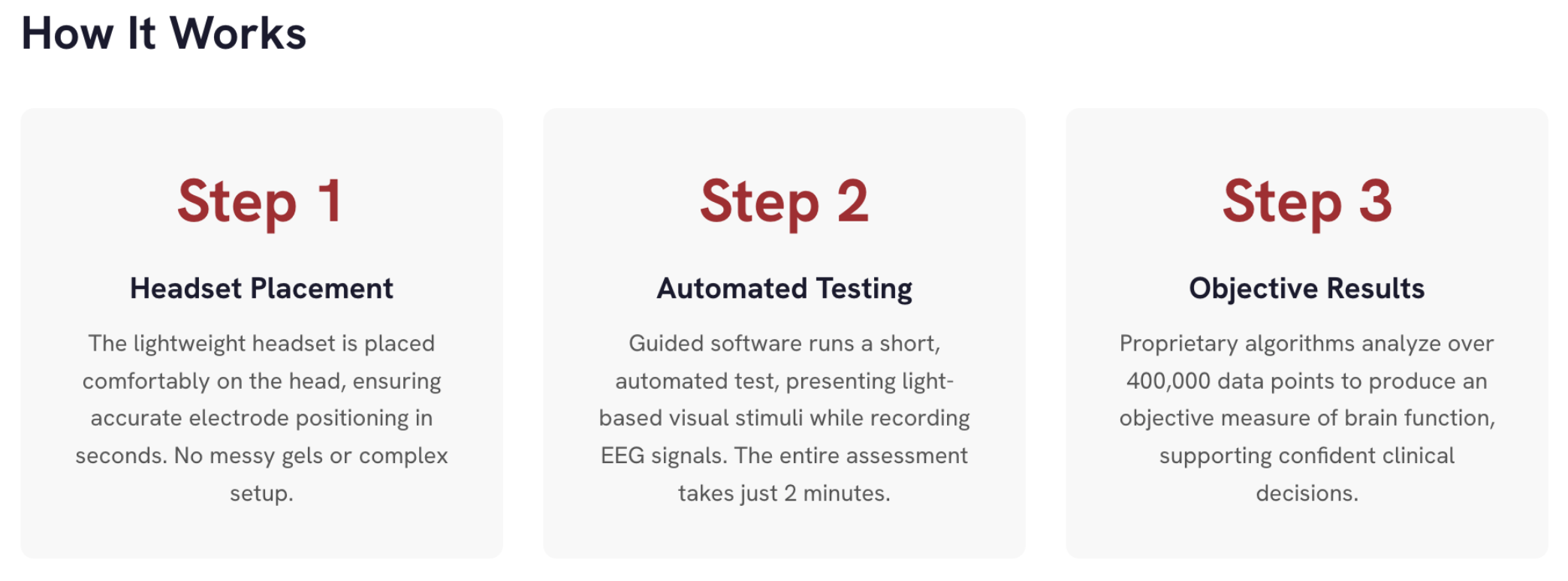 How It Works

Step 1

Headset Placement

The lightweight headset is placed comfortably on the head, ensuring accurate electrode positioning in seconds. No messy gels or complex setup.

Step 2

Automated Testing

Guided software runs a short, automated test, presenting light-based visual stimuli while recording EEG signals. The entire assessment takes just 2 minutes.

Step 3

Objective Results

Proprietary algorithms analyze over 400,000 data points to produce an objective measure of brain function, supporting confident clinical decisions.