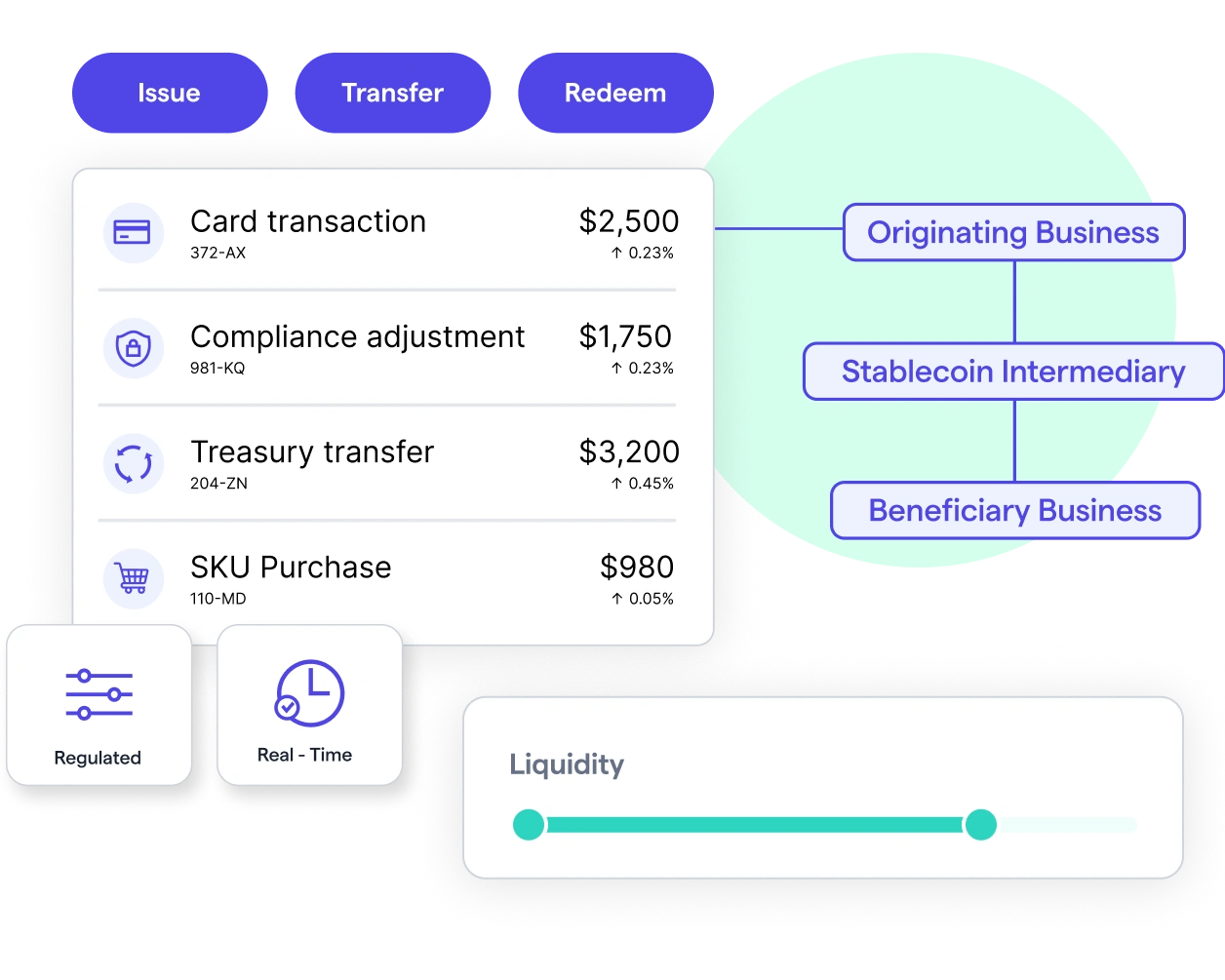 Issue
Transfer
Redeem

Card transaction
372-AX
$2,500
↑ 0.23%

Compliance adjustment
981-KQ
$1,750
↑ 0.23%

Treasury transfer
204-ZN
$3,200
↑ 0.45%

SKU Purchase
110-MD
$980
↑ 0.05%

Originating Business

Stablecoin Intermediary

Beneficiary Business

Regulated

Real - Time

Liquidity