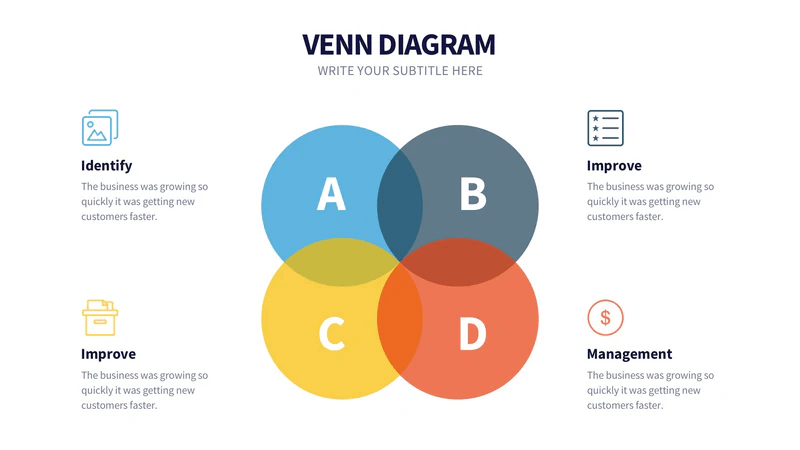 VENN DIAGRAM
WRITE YOUR SUBTITLE HERE

Identify
The business was growing so quickly it was getting new customers faster.

Improve
The business was growing so quickly it was getting new customers faster.

A
B
C
D

Improve
The business was growing so quickly it was getting new customers faster.

$

Management
The business was growing so quickly it was getting new customers faster.