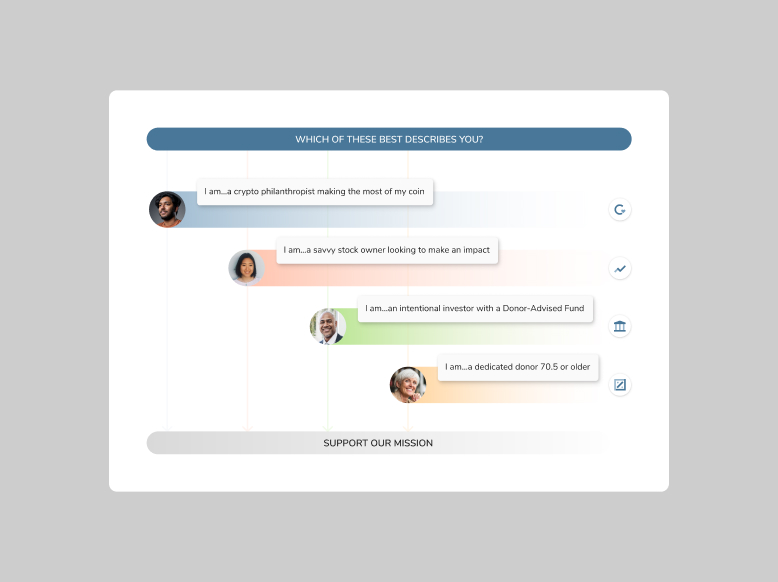 WHICH OF THESE BEST DESCRIBES YOU?

I am...a crypto philanthropist making the most of my coin

I am...a savvy stock owner looking to make an impact

I am...an intentional investor with a Donor-Advised Fund

I am...a dedicated donor 70.5 or older

SUPPORT OUR MISSION