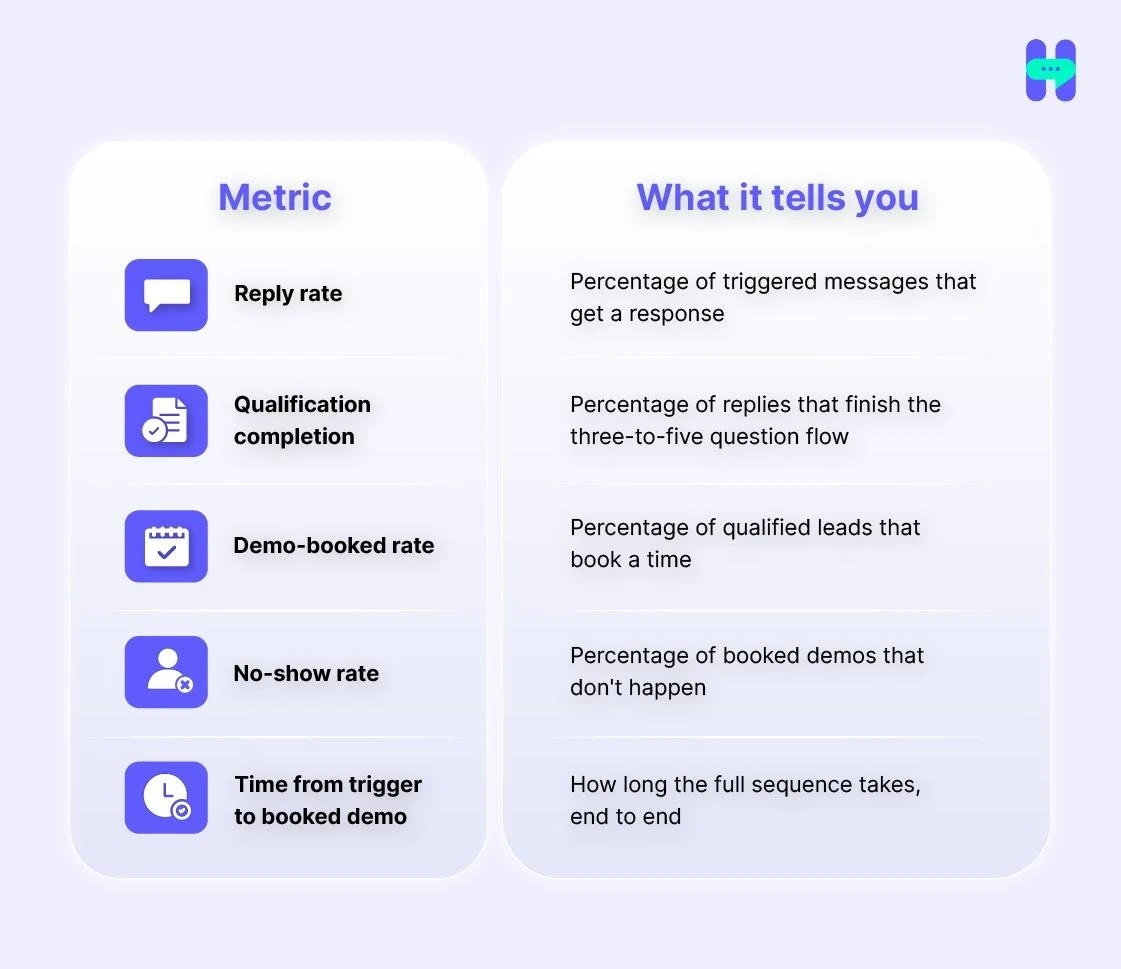 | Metric | What it tells you |
|---|---|
| Reply rate | Percentage of triggered messages that get a response |
| Qualification completion | Percentage of replies that finish the three-to-five question flow |
| Demo-booked rate | Percentage of qualified leads that book a time |
| No-show rate | Percentage of booked demos that don't happen |
| Time from trigger to booked demo | How long the full sequence takes, end to end |