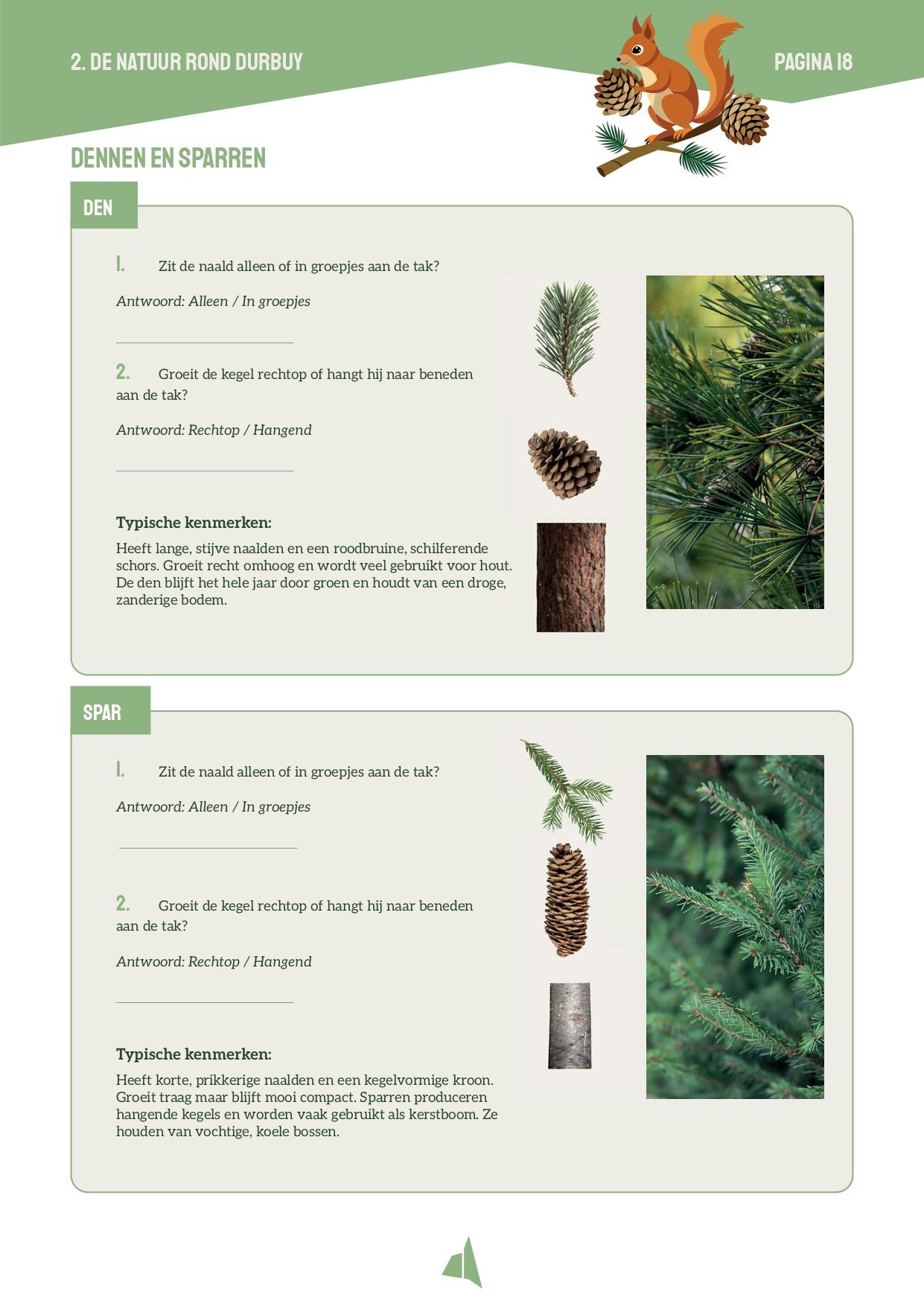 2. DE NATUUR ROND DURBUY

PAGINA 18

DENNEN EN SPARREN

DEN

1. Zit de naald alleen of in groepjes aan de tak?

Antwoord: Alleen / In groepjes

2. Groeit de kegel rechtop of hangt hij naar beneden aan de tak?

Antwoord: Rechtop / Hangend

Typische kenmerken:

Heeft lange, stijve naalden en een roodbruine, schilferende schors. Groeit recht omhoog en wordt veel gebruikt voor hout. De den blijft het hele jaar door groen en houdt van een droge, zanderige bodem.

SPAR

1. Zit de naald alleen of in groepjes aan de tak?

Antwoord: Alleen / In groepjes

2. Groeit de kegel rechtop of hangt hij naar beneden aan de tak?

Antwoord: Rechtop / Hangend

Typische kenmerken:

Heeft korte, prikkerige naalden en een kegelvormige kroon. Groeit traag maar blijft mooi compact. Sparren produceren hangende kegels en worden vaak gebruikt als kerstboom. Ze houden van vochtige, koele bossen.