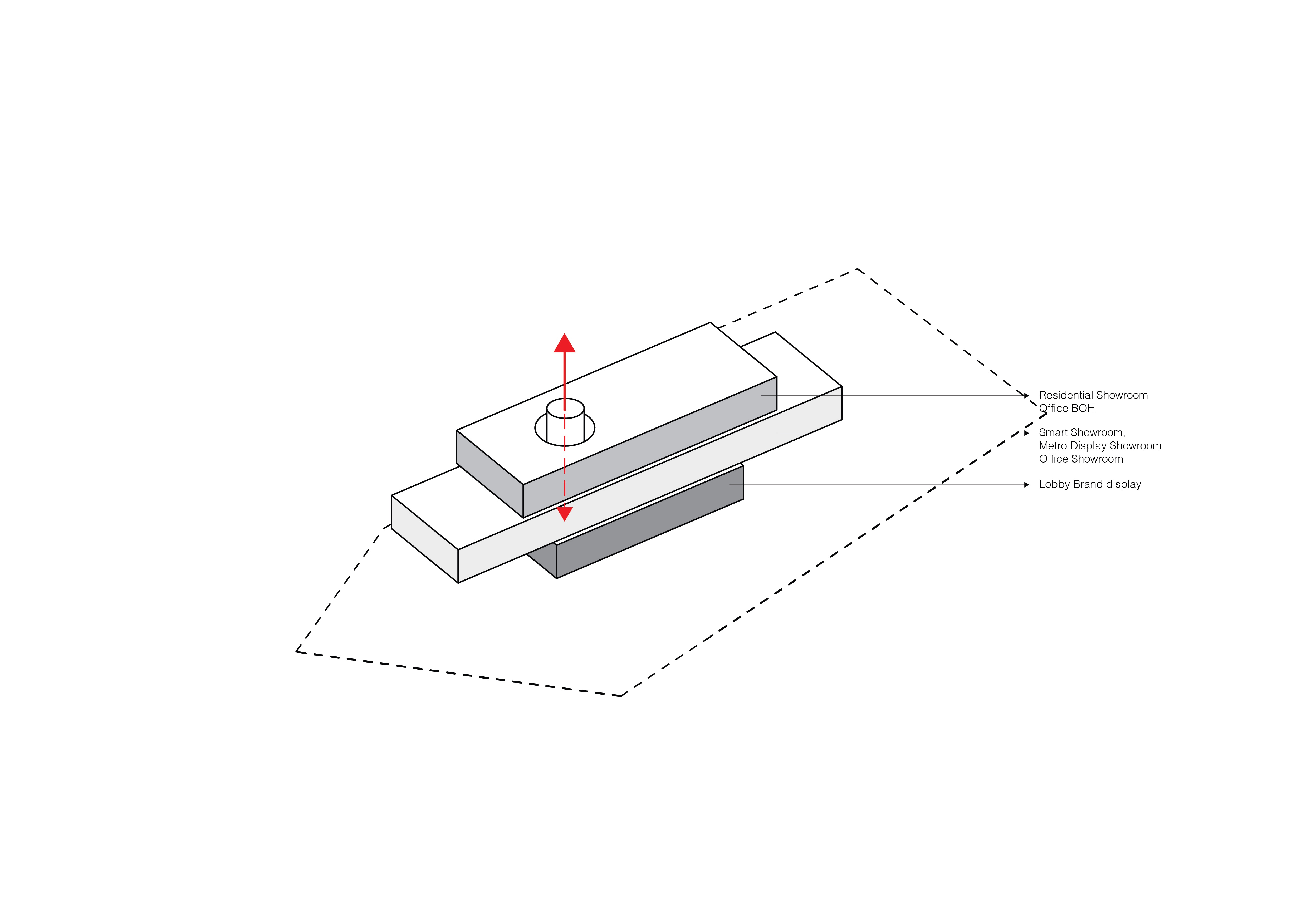 Residential Showroom
Office BOH

Smart Showroom,
Metro Display Showroom
Office Showroom

Lobby Brand display