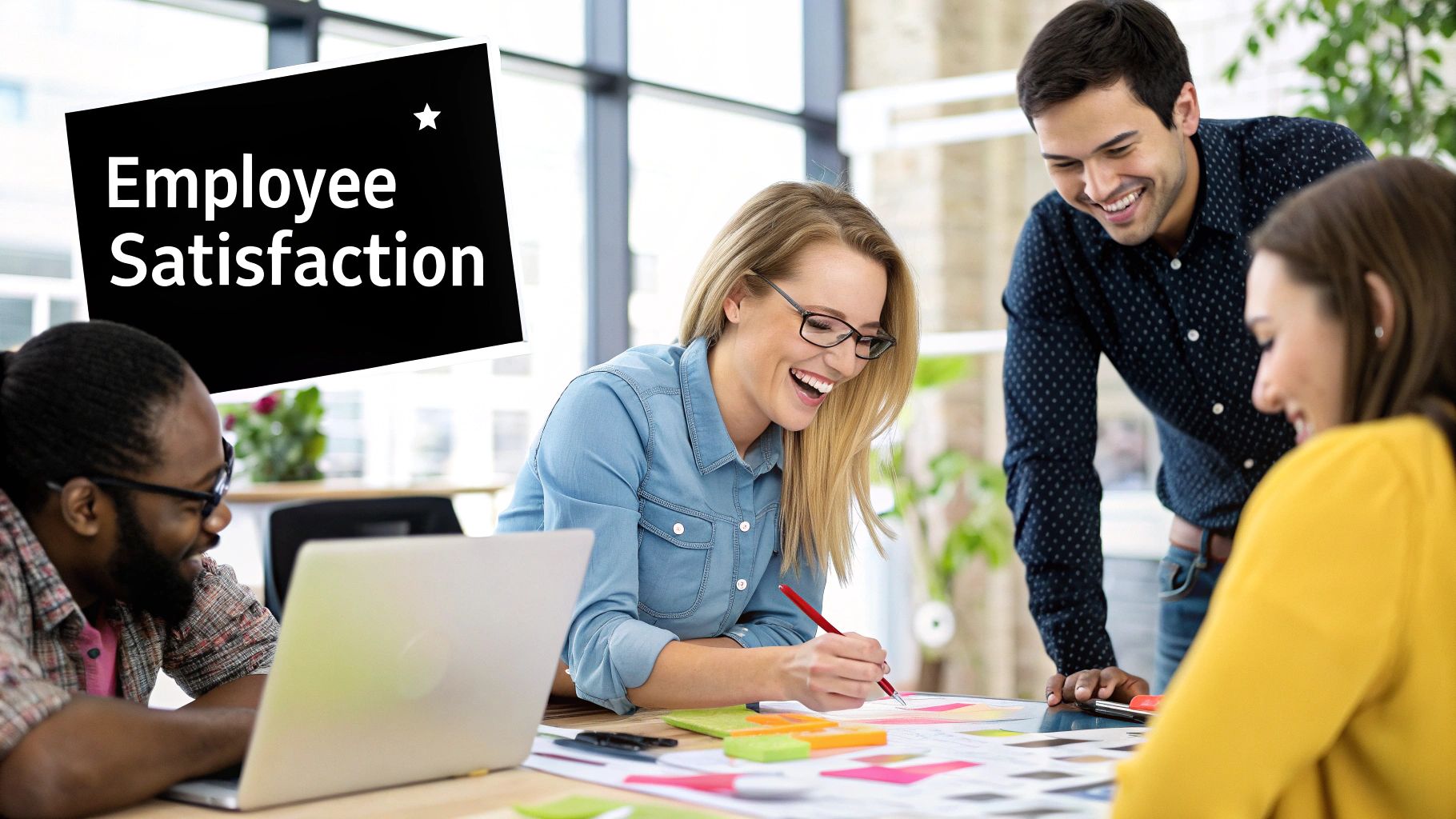 Employee Satisfaction