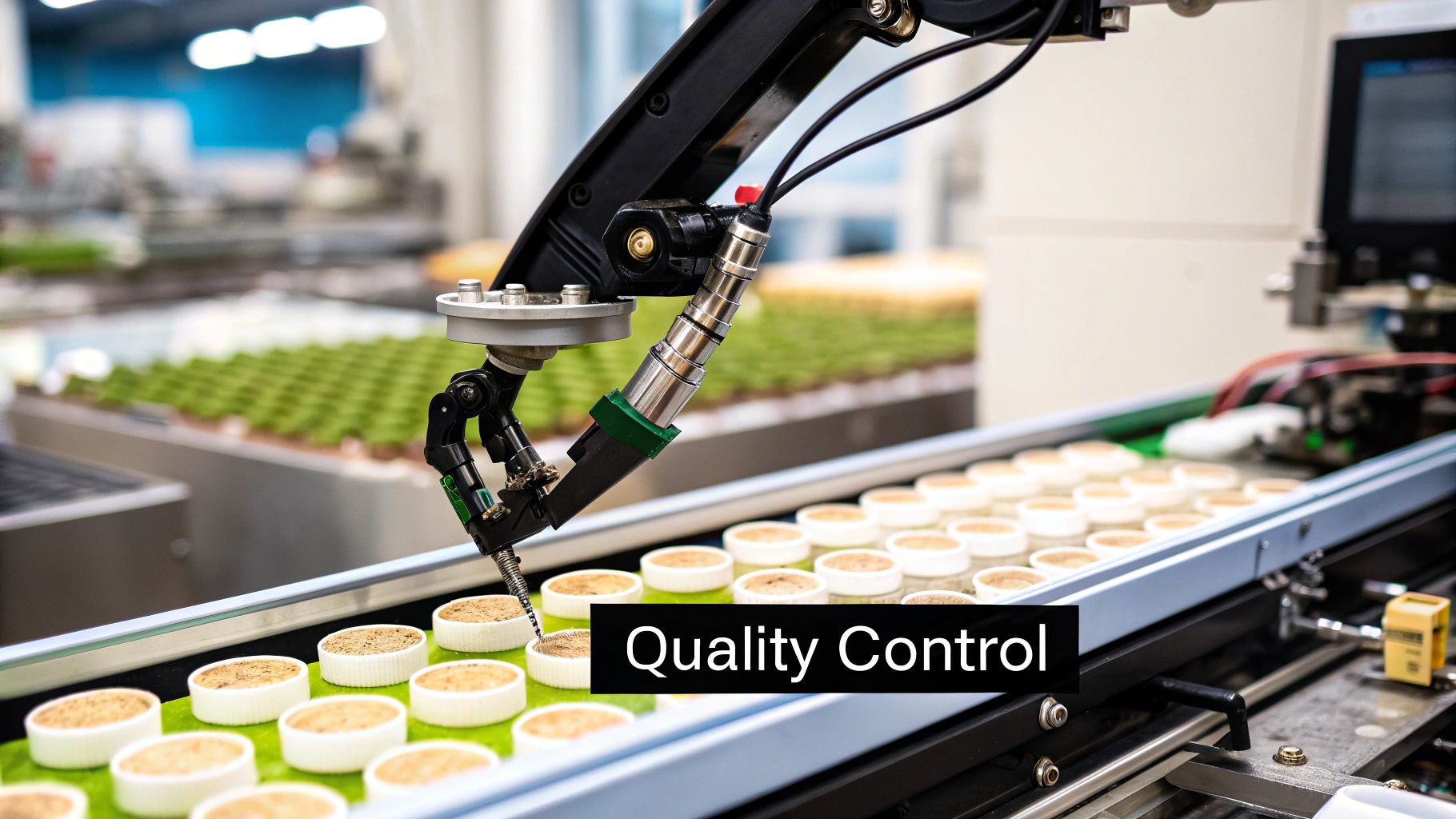 Quality Control