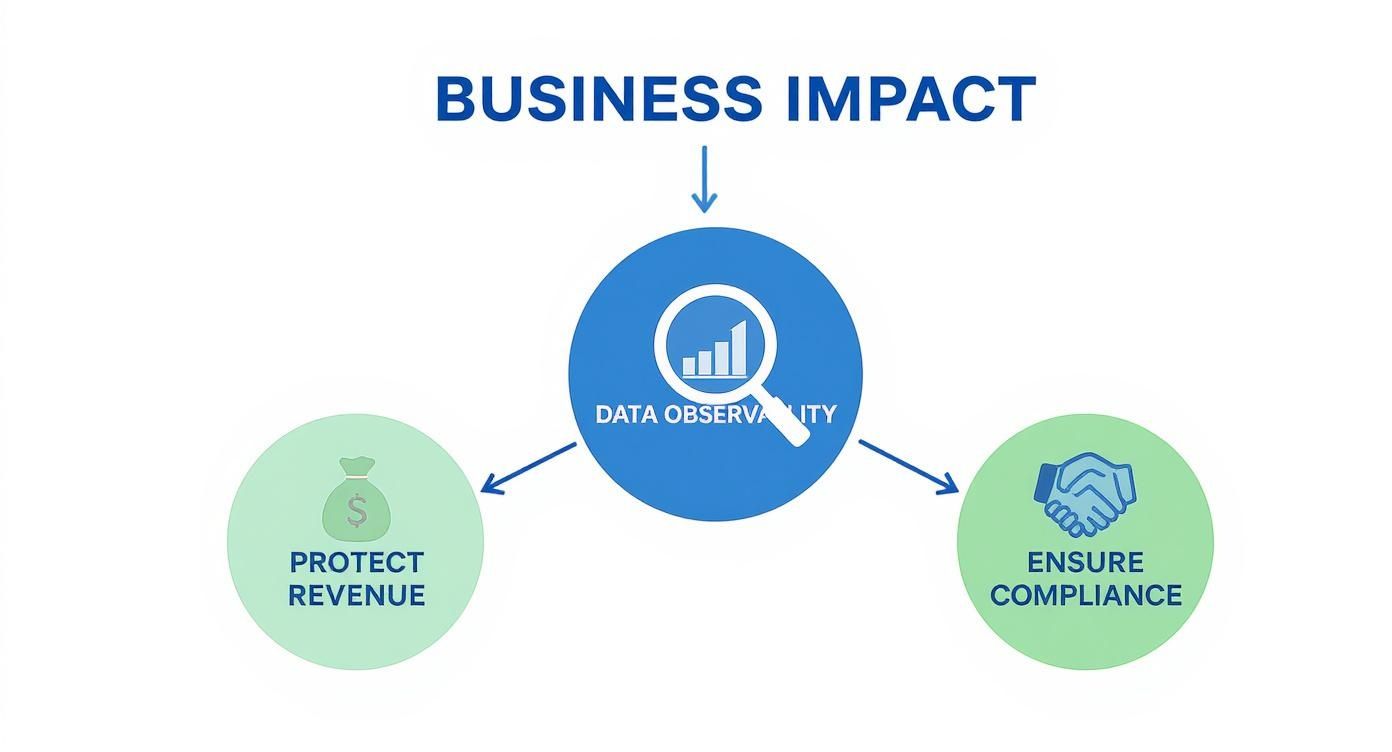 BUSINESS IMPACT

DATA OBSERVABILITY

$

PROTECT REVENUE

ENSURE COMPLIANCE