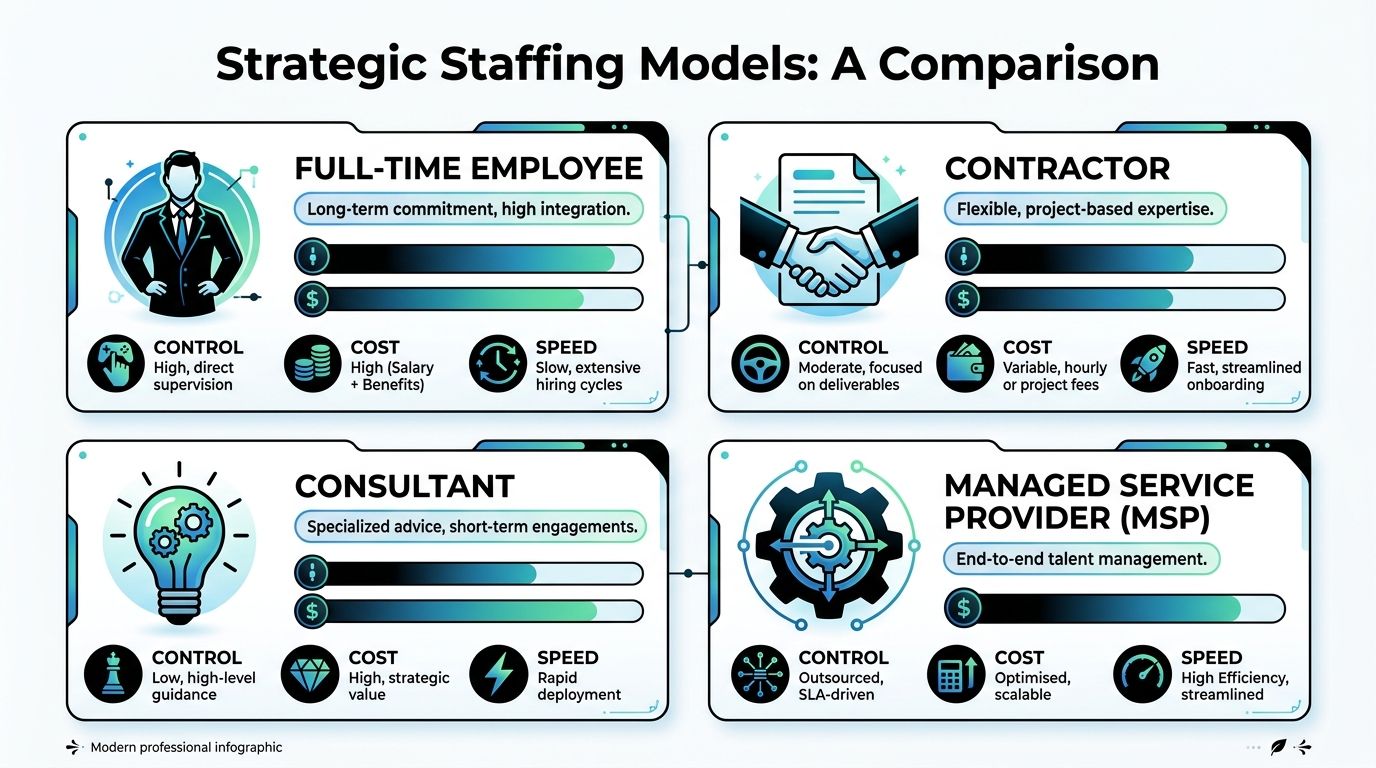 Strategic Staffing Models: A Comparison

FULL-TIME EMPLOYEE

Long-term commitment, high integration.

$

CONTROL
High, direct supervision

COST
High (Salary + Benefits)

SPEED
Slow, extensive hiring cycles

CONTRACTOR

Flexible, project-based expertise.

$

CONTROL
Moderate, focused on deliverables

COST
Variable, hourly or project fees

SPEED
Fast, streamlined onboarding

CONSULTANT

Specialized advice, short-term engagements.

$

CONTROL
Low, high-level guidance

COST
High, strategic value

SPEED
Rapid deployment

MANAGED SERVICE PROVIDER (MSP)

End-to-end talent management.

$

CONTROL
Outsourced, SLA-driven

COST
Optimised, scalable

SPEED
High Efficiency, streamlined

Modern professional infographic