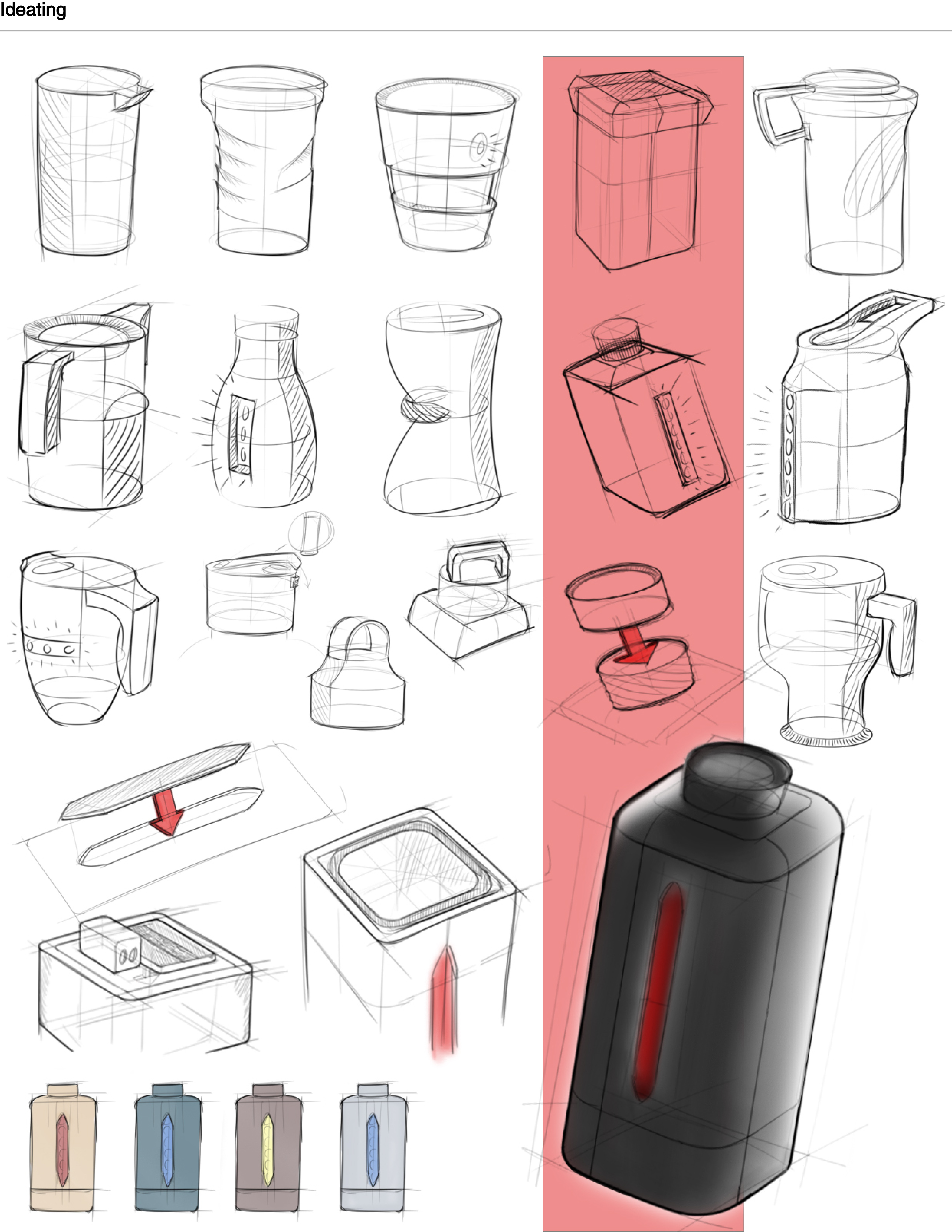 Ideating