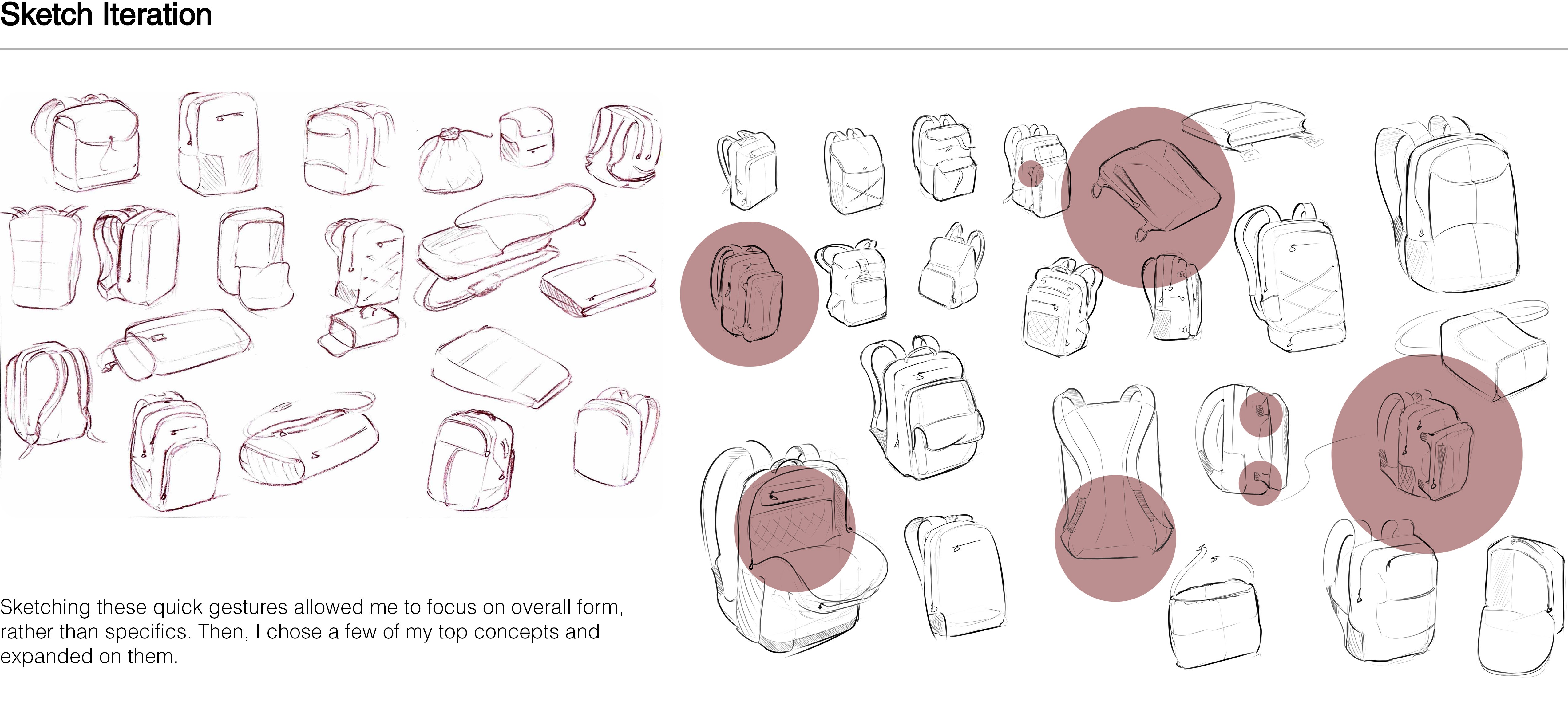 Sketch Iteration

Sketching these quick gestures allowed me to focus on overall form, rather than specifics. Then, I chose a few of my top concepts and expanded on them.